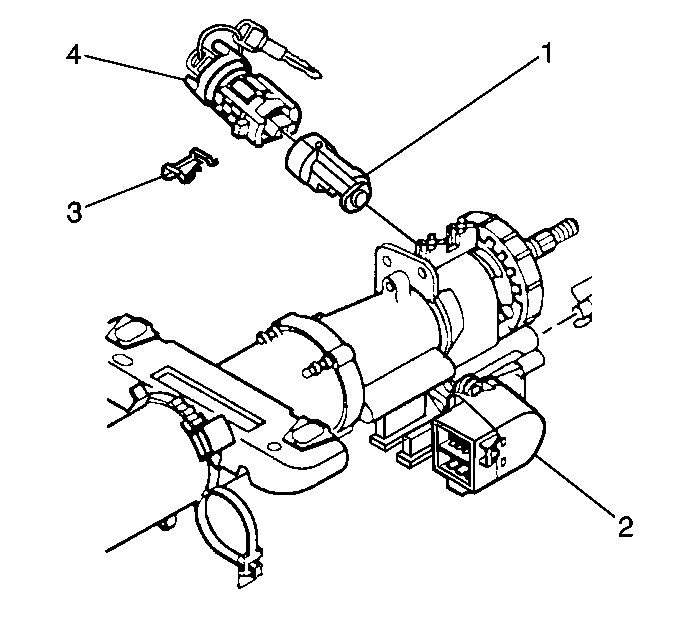 4
1
3
2