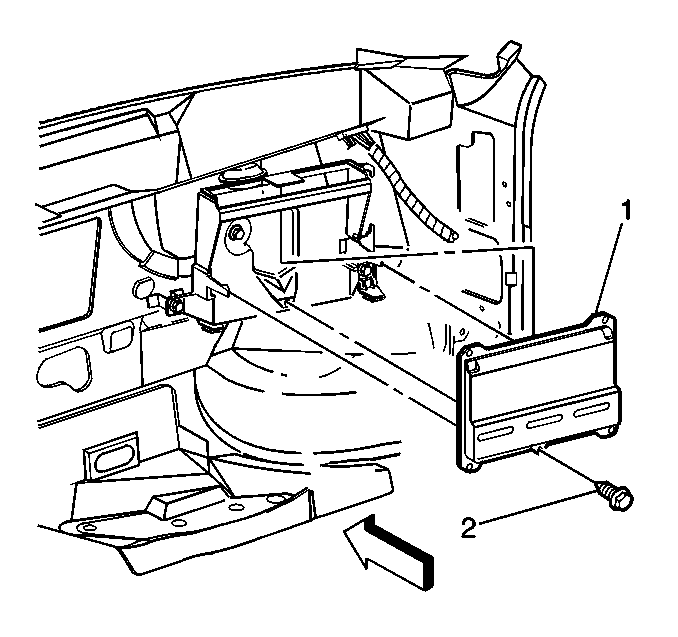 1
2