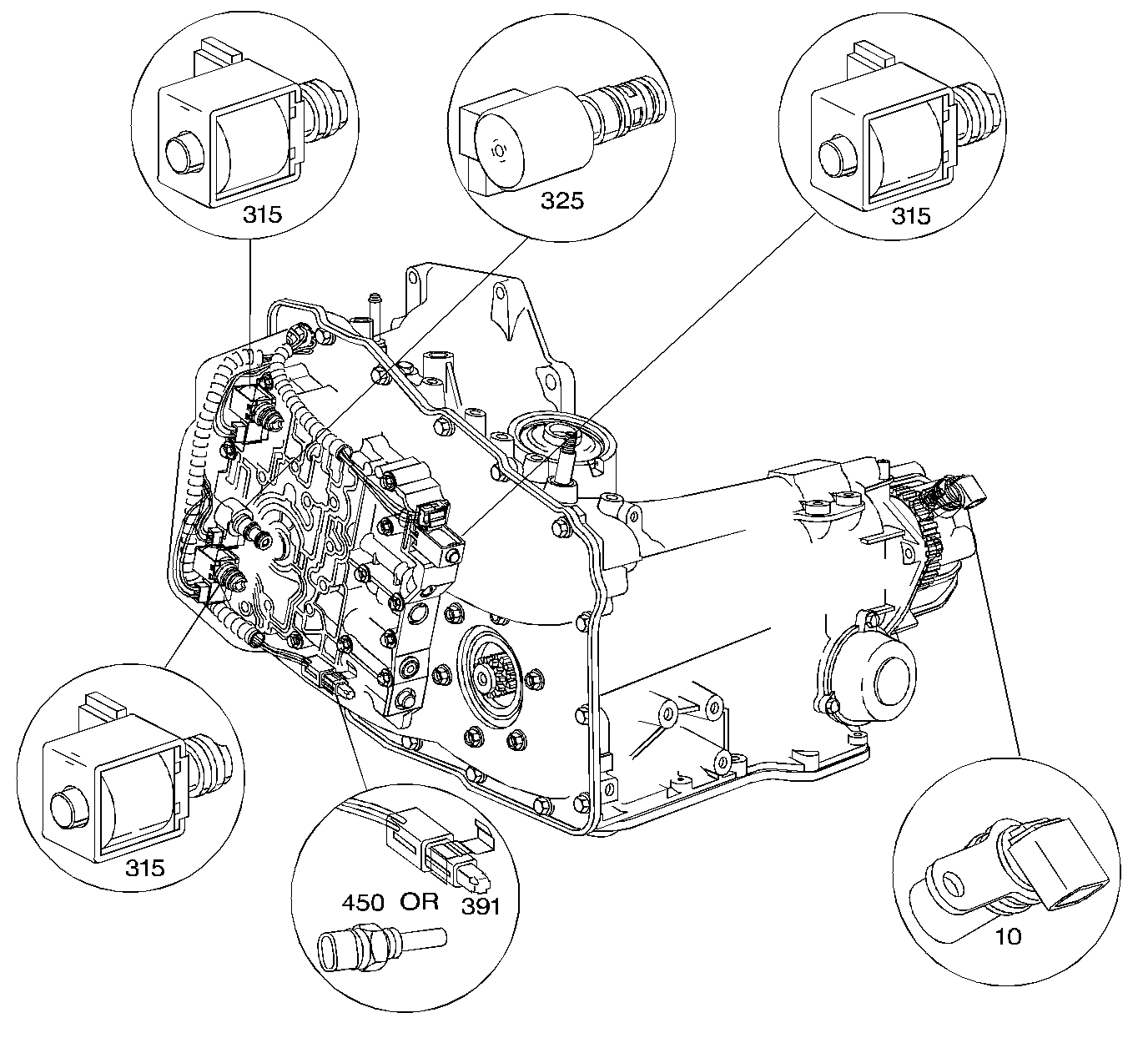 315

325

315

315

450 OR 391

10