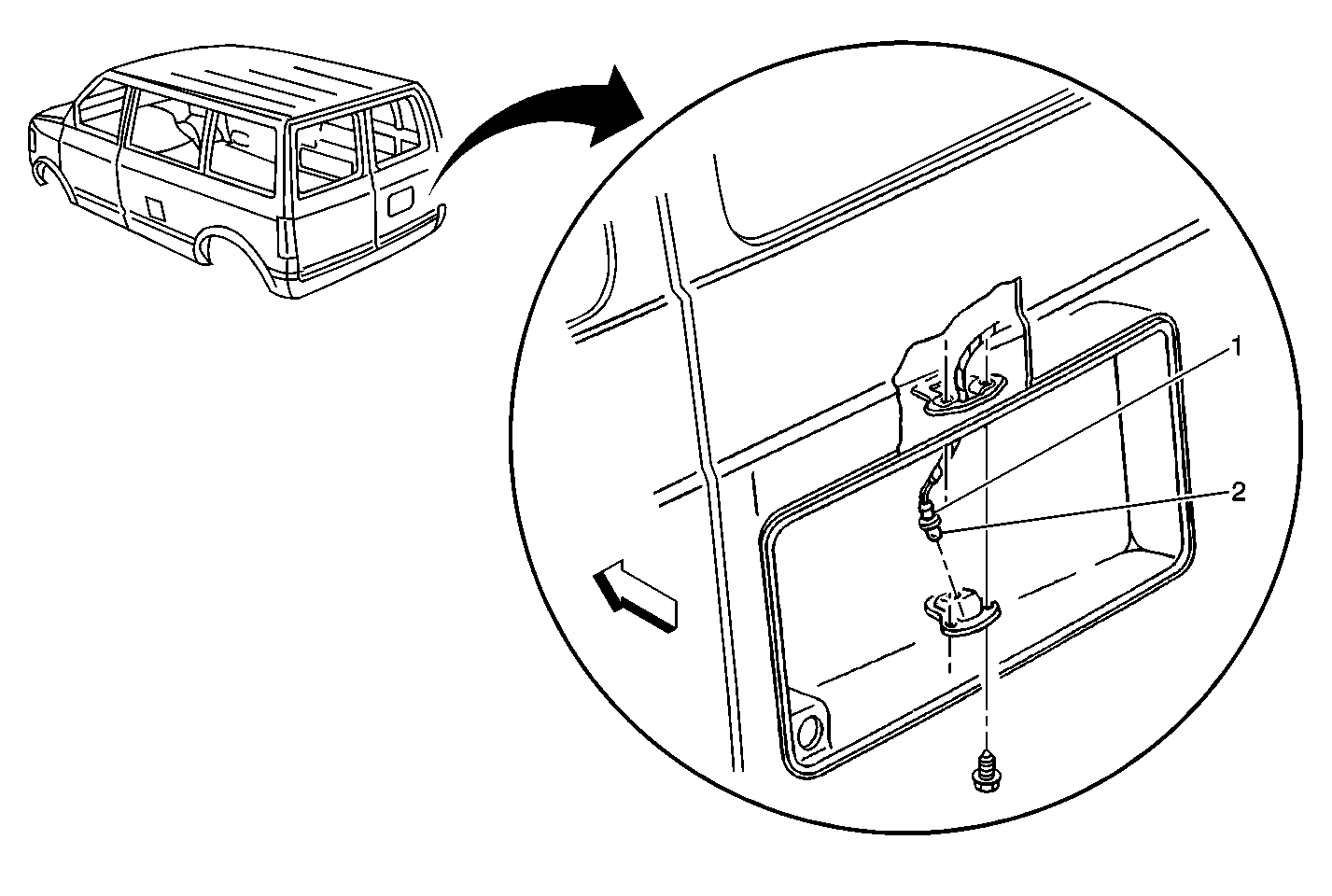 1
2