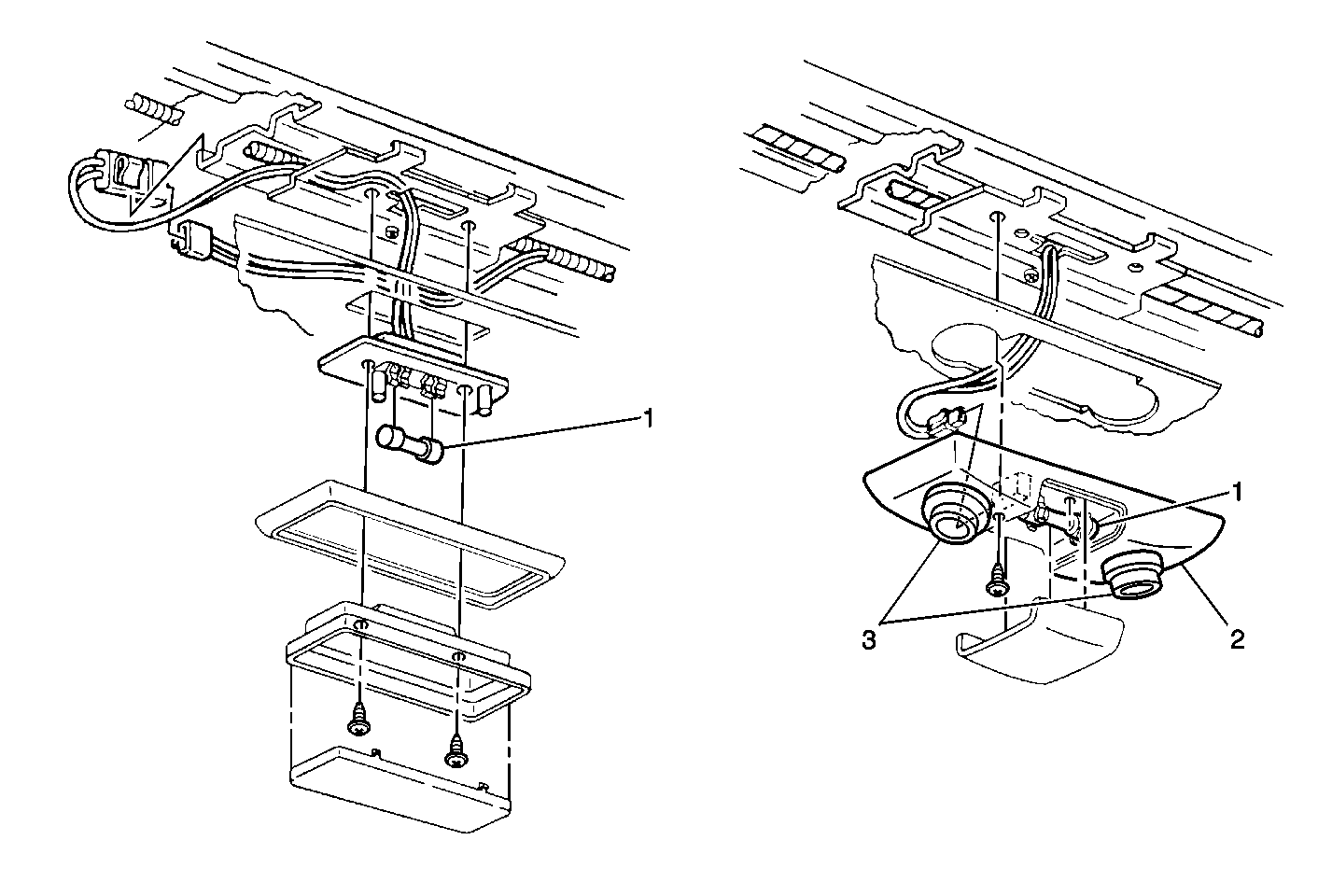 1

1

3

2