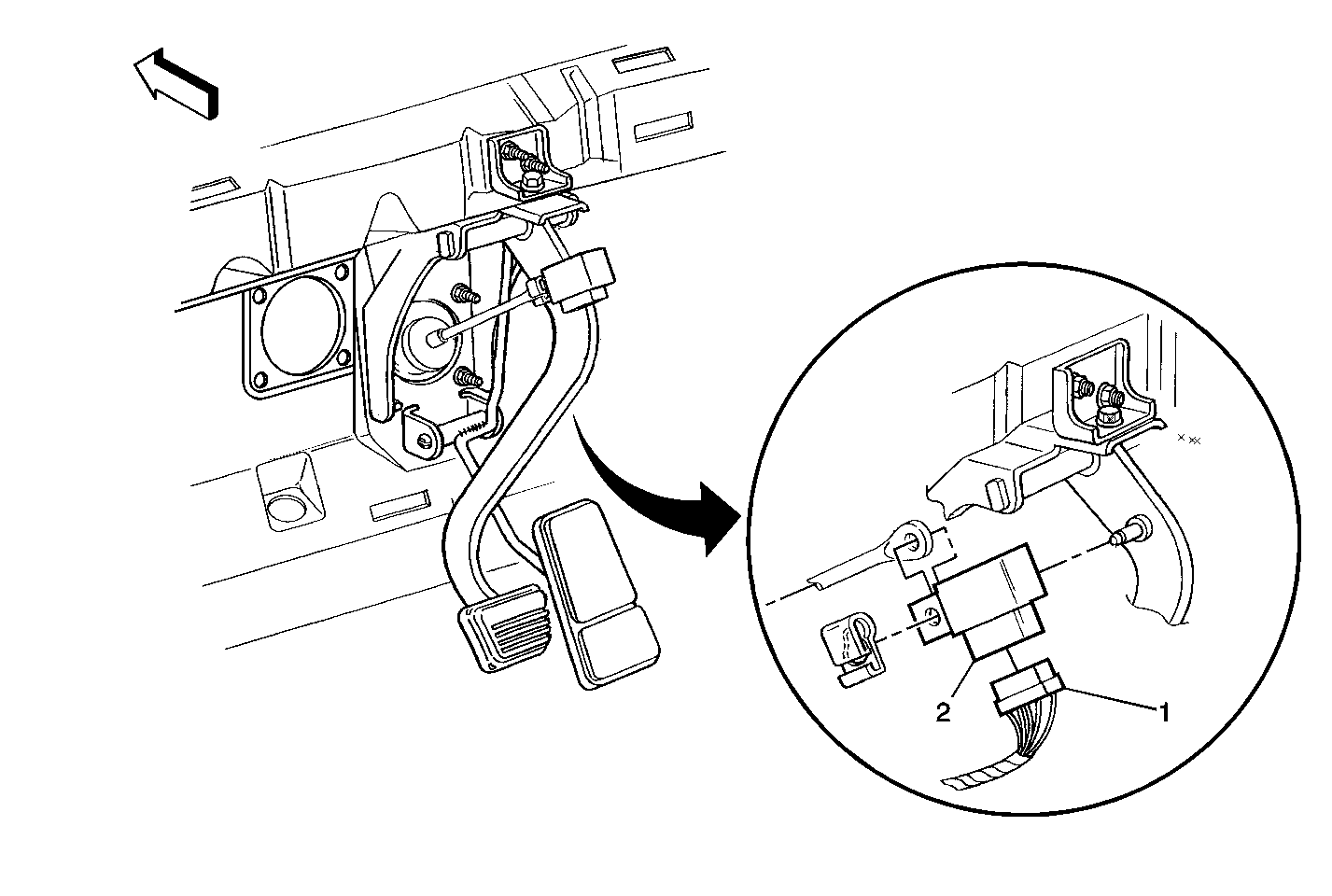 2
1