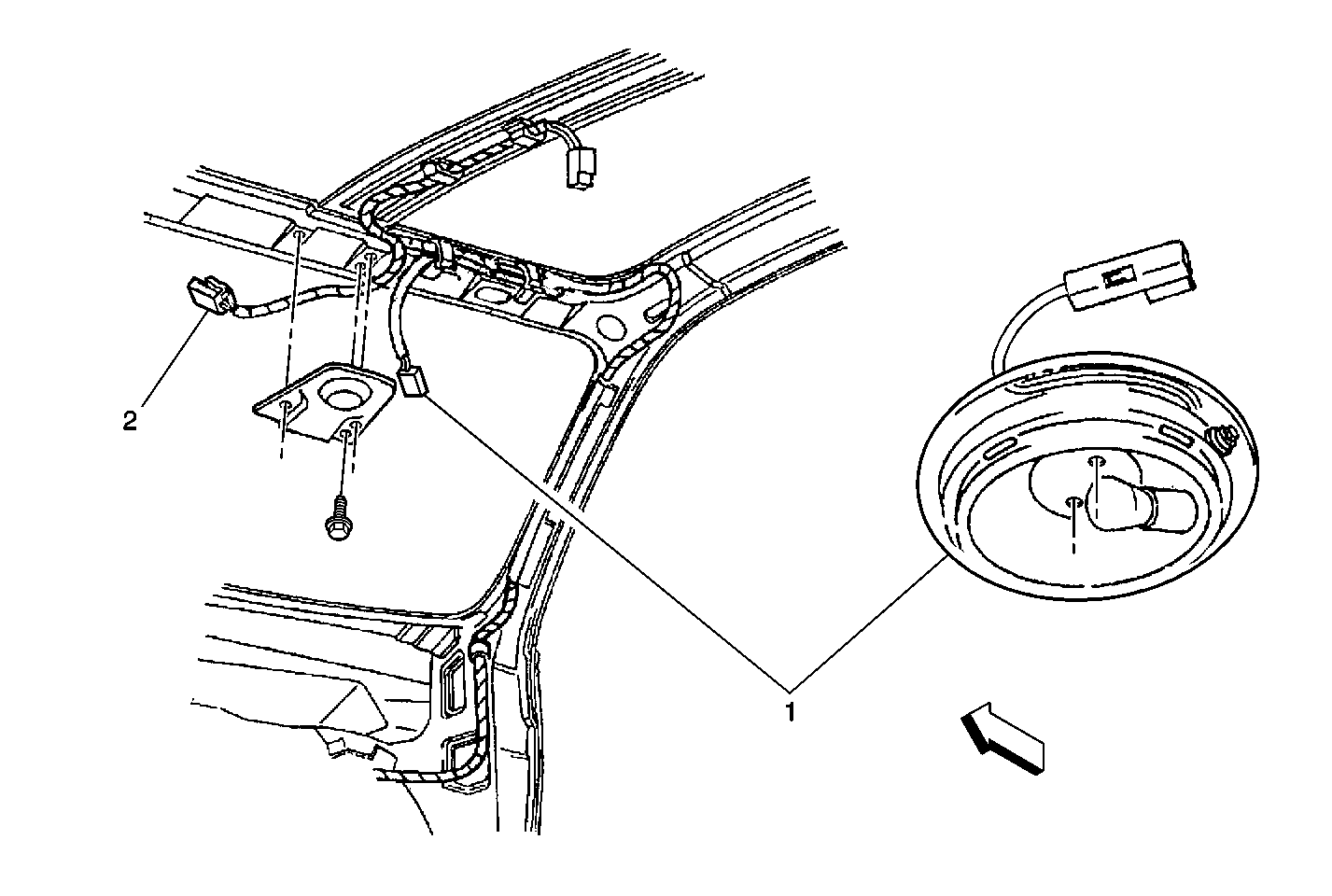 2

1