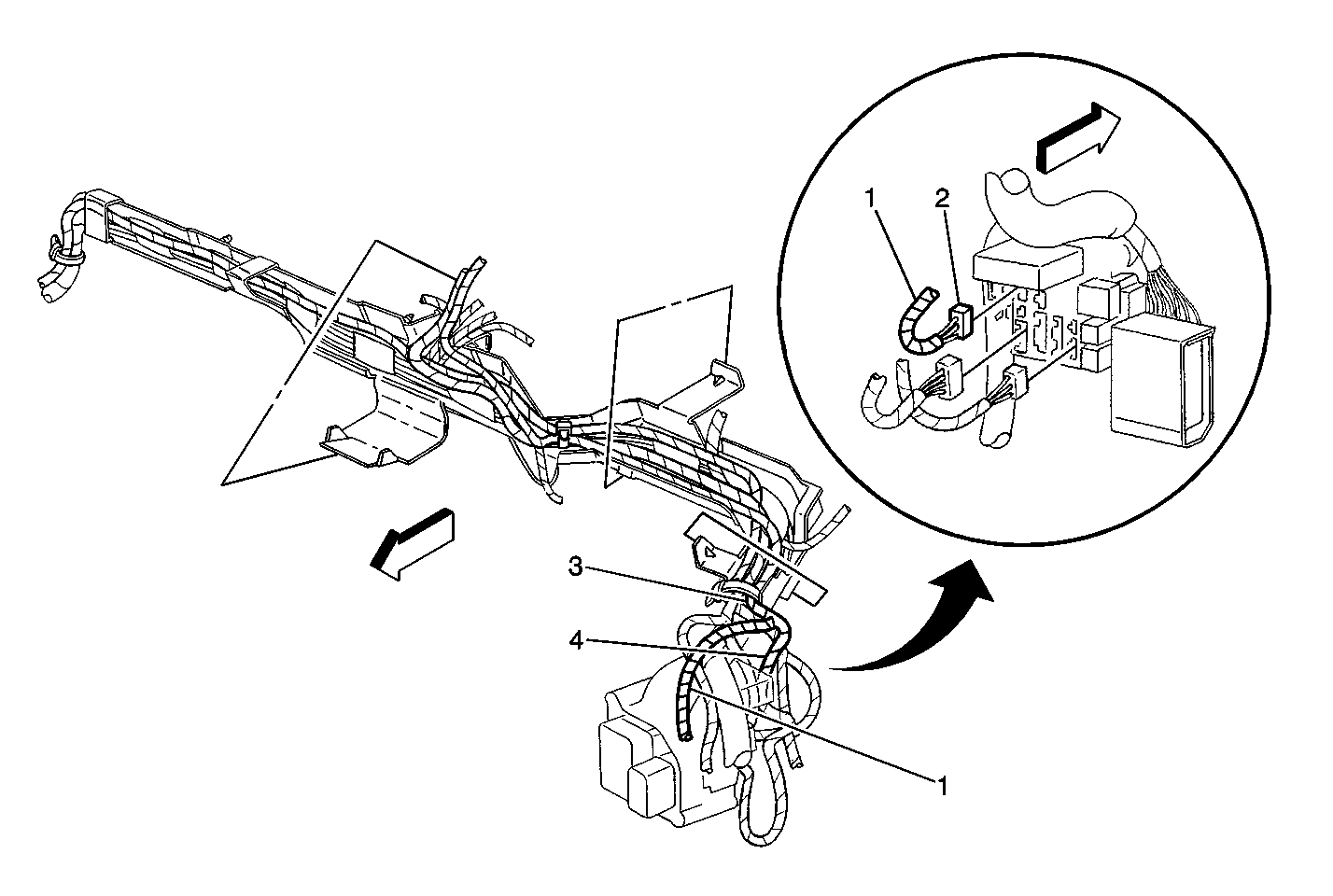 1
2
3
4
1