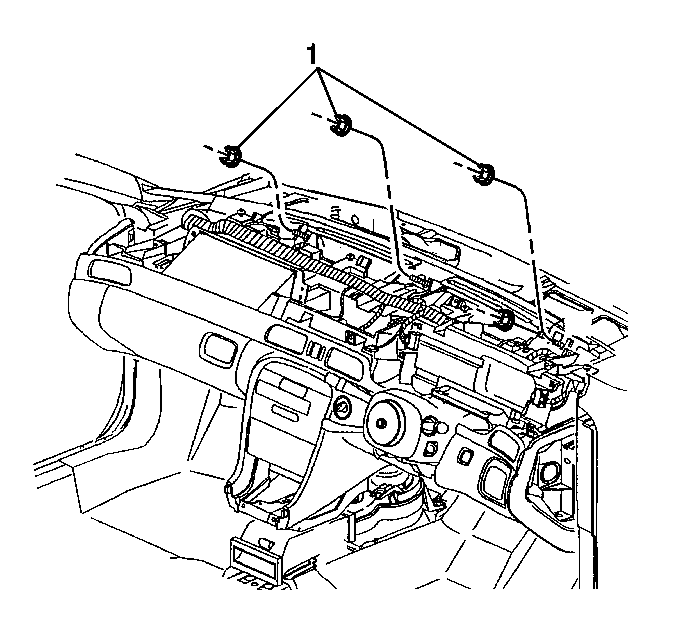 1