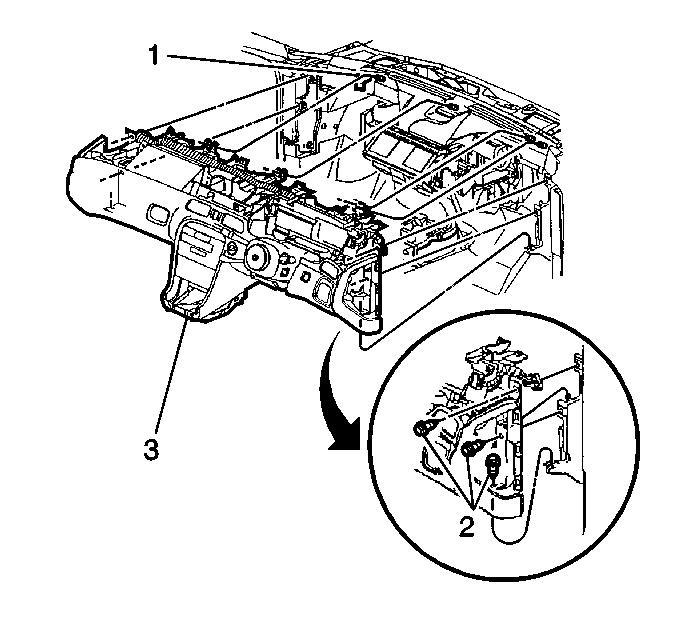 1

3

2