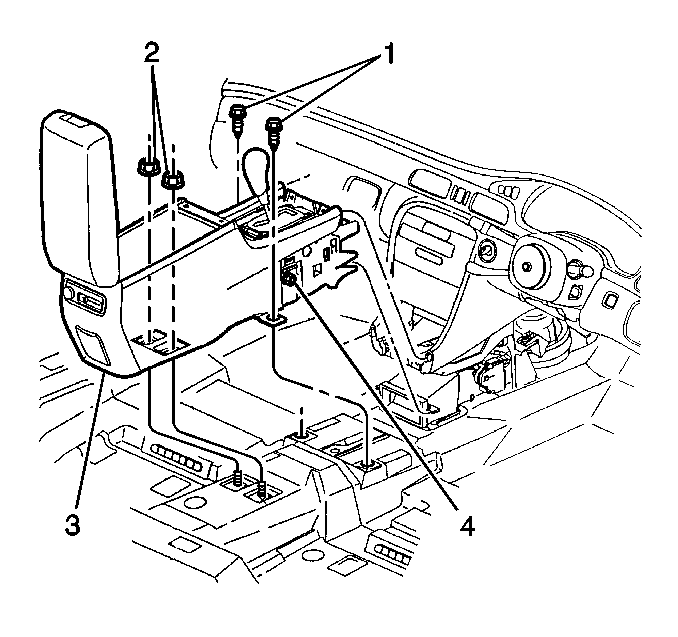 2
1
3
4