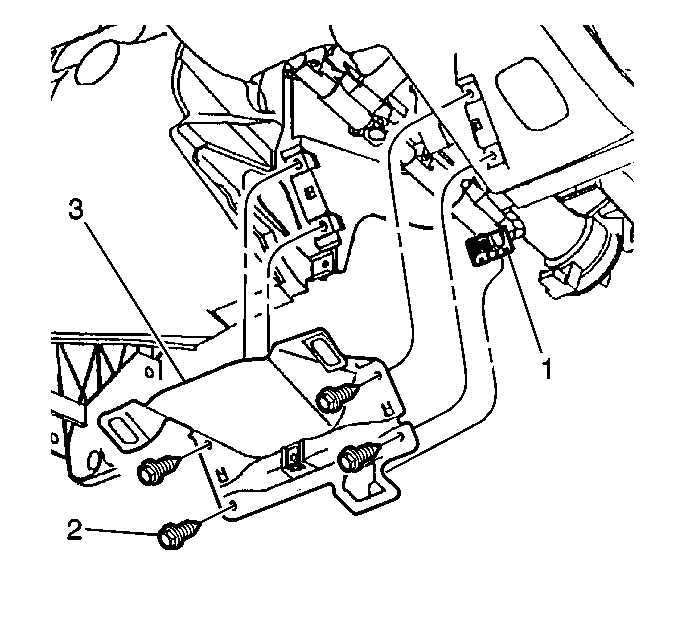 3
1
2