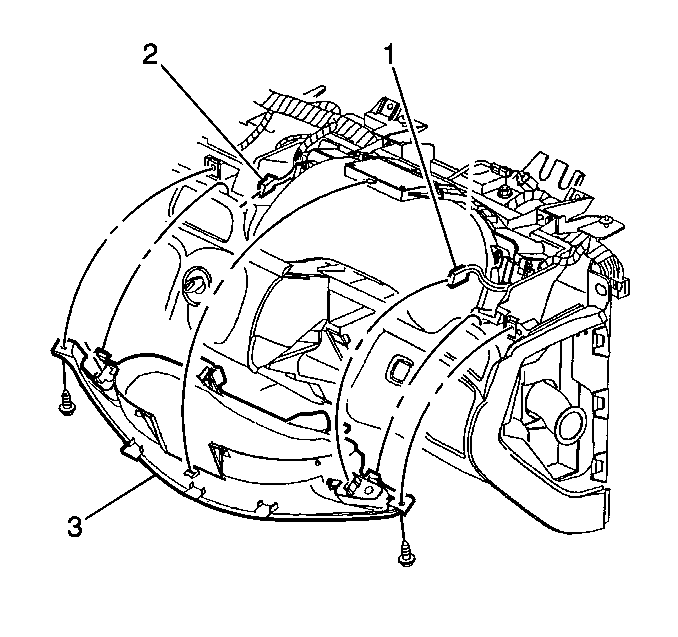 2
1
3