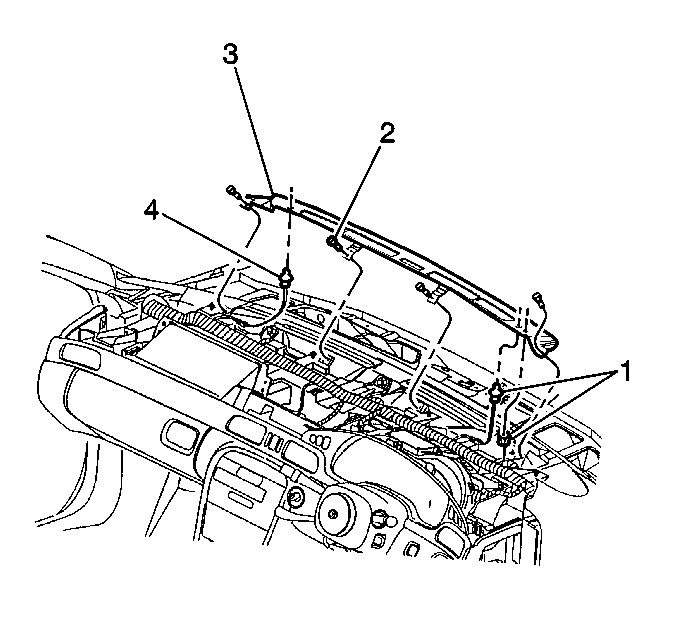 3
2
4
1