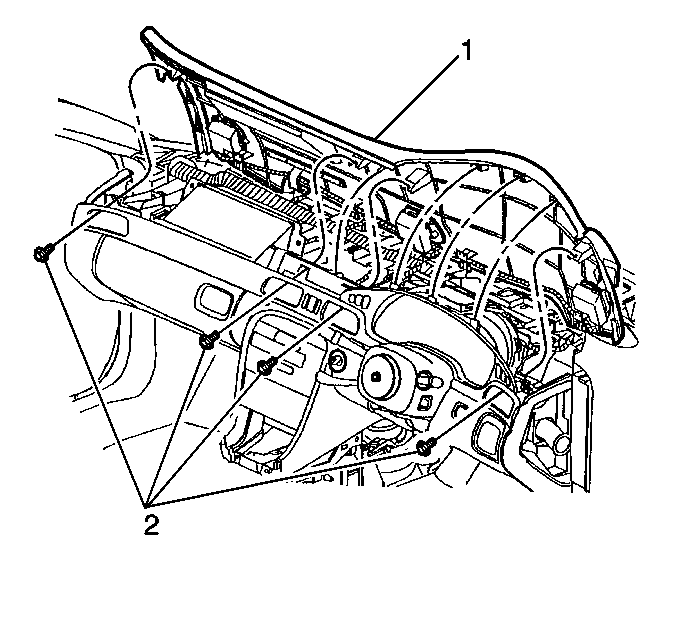 1

2