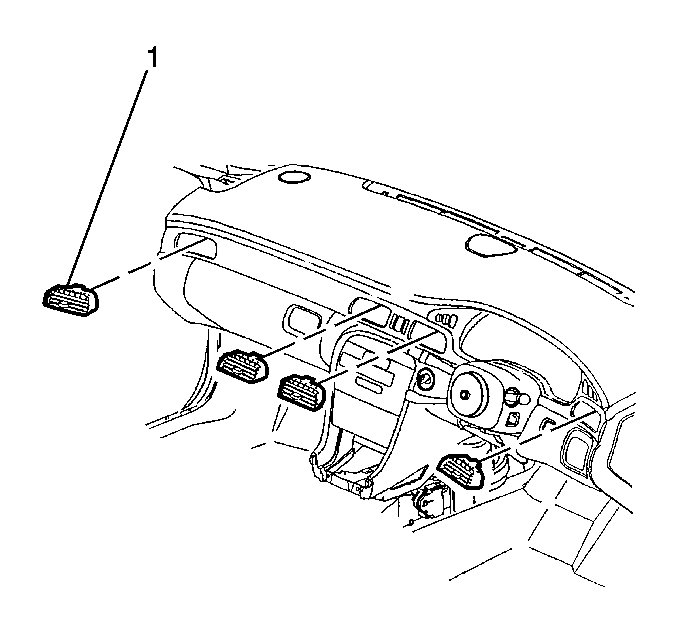 1