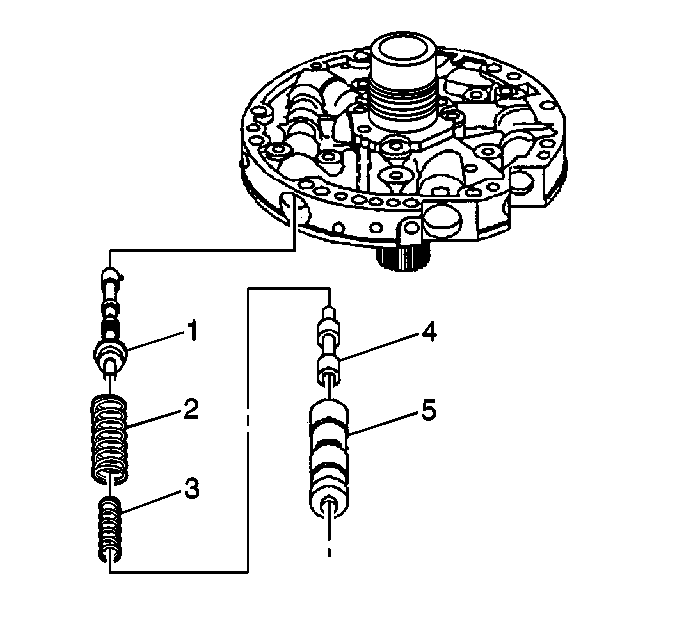 1
2
3
4
5