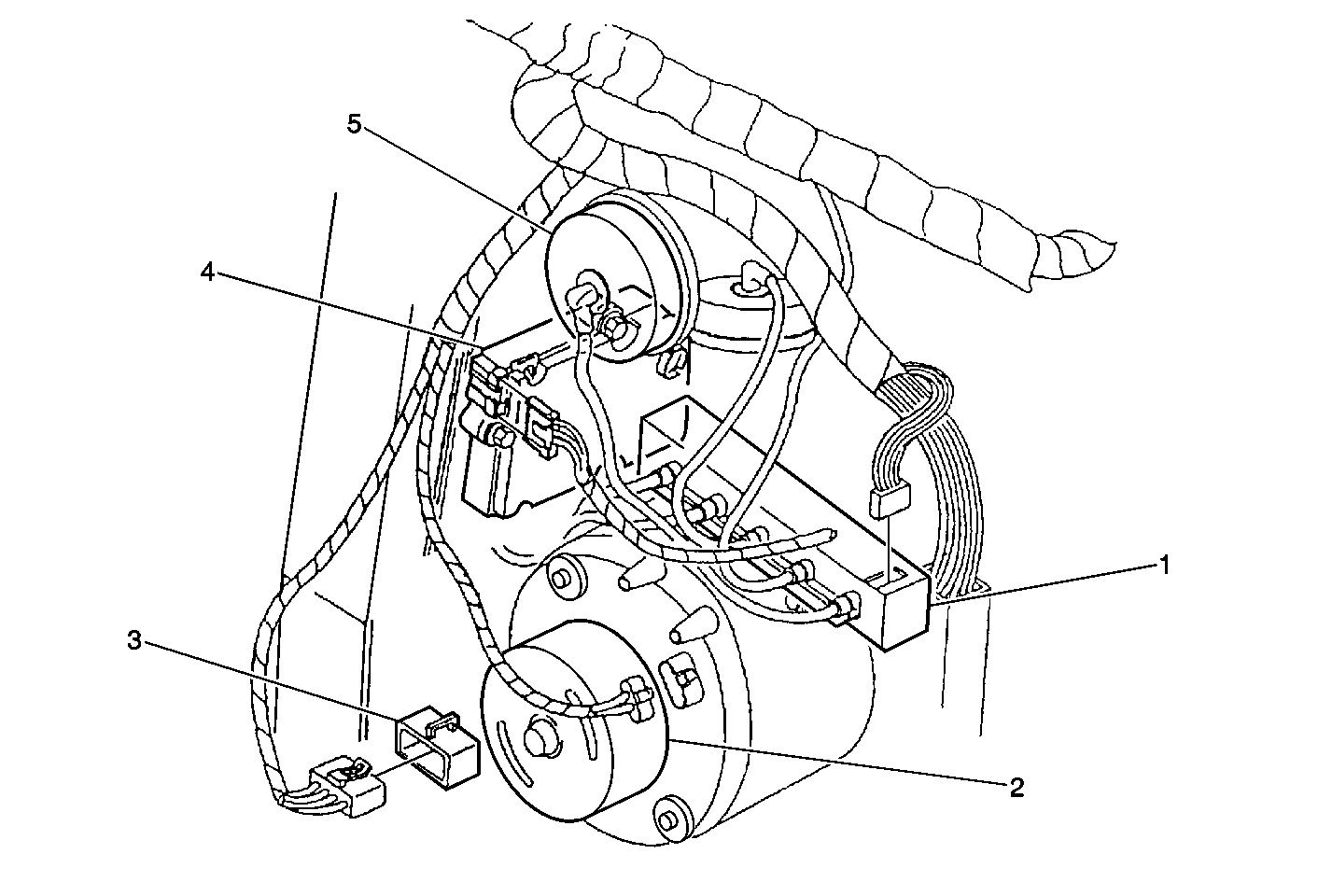 5
4
1
3
2