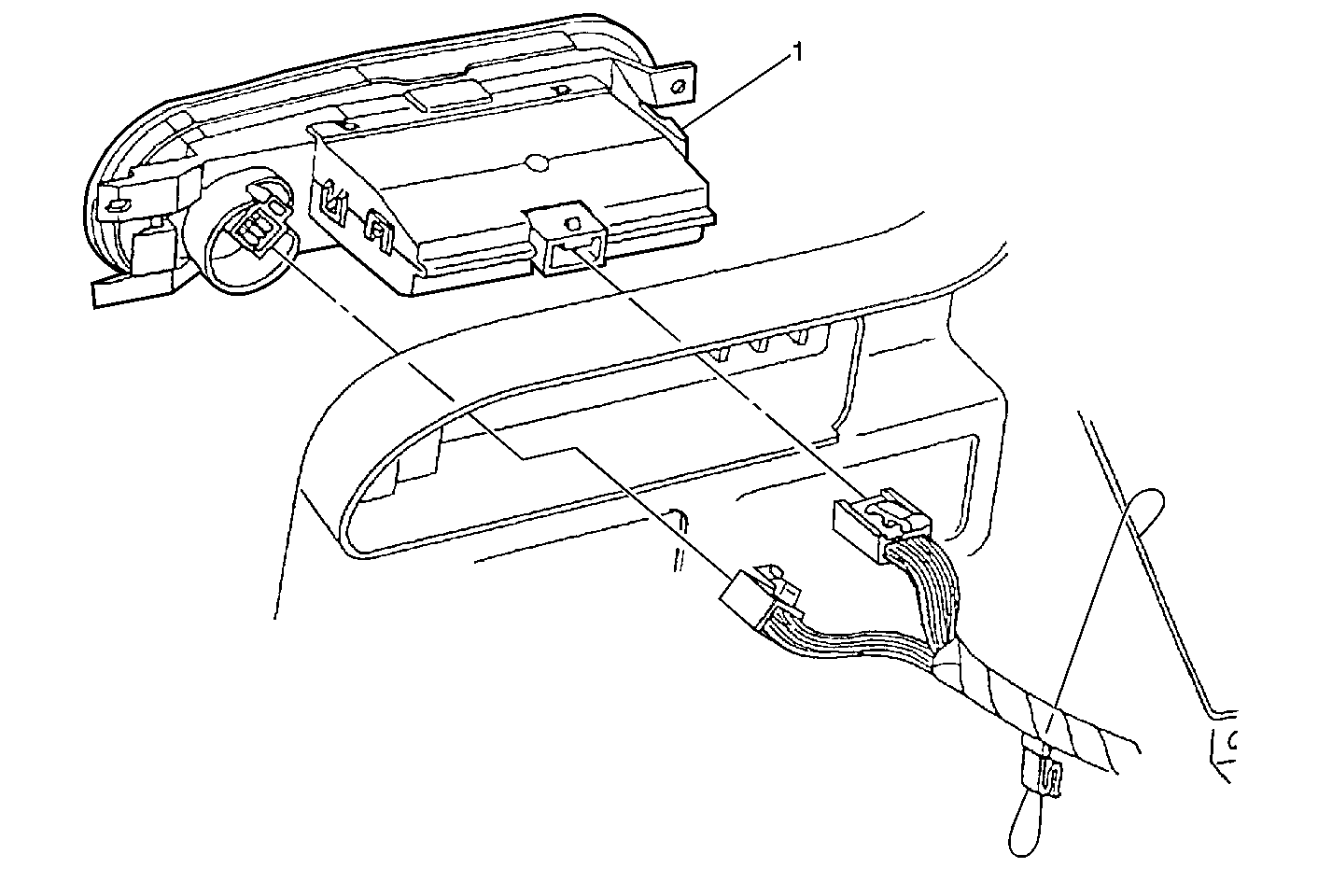 1