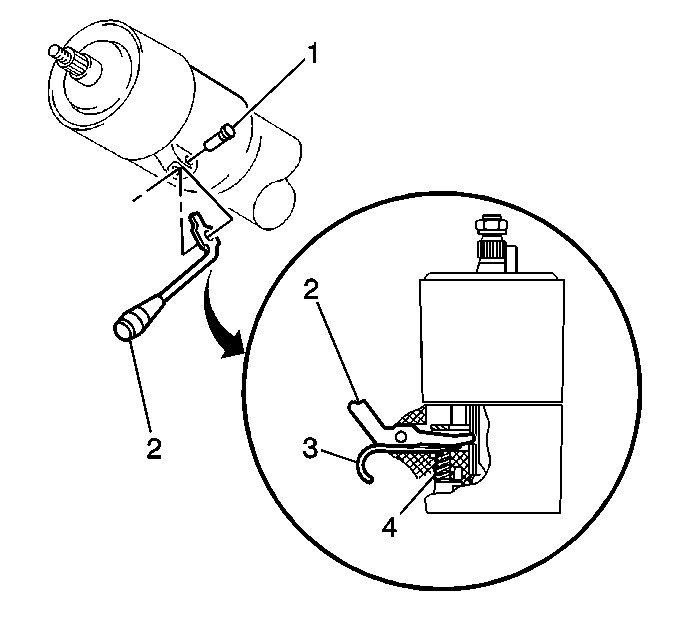 1
2
2
3
4