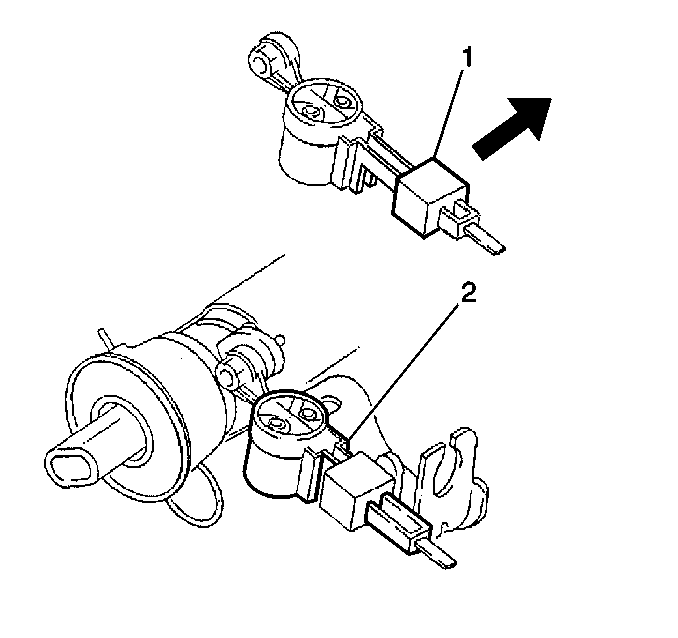 1

2