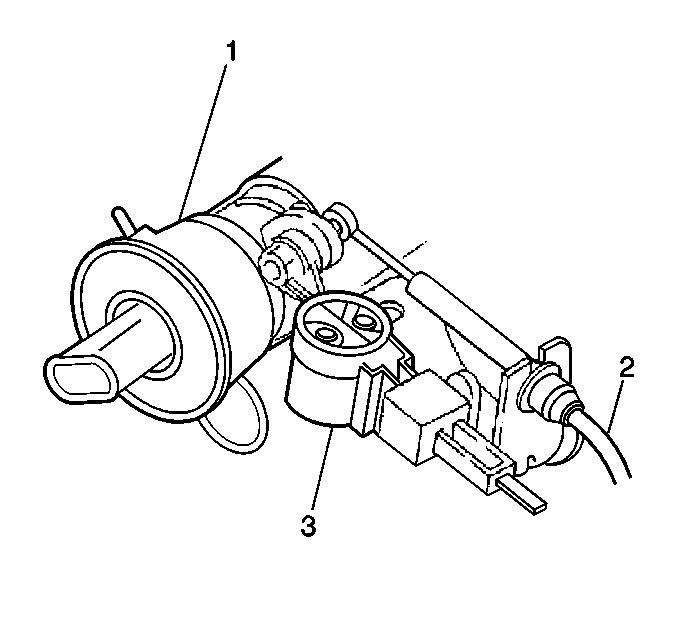 1

2

3