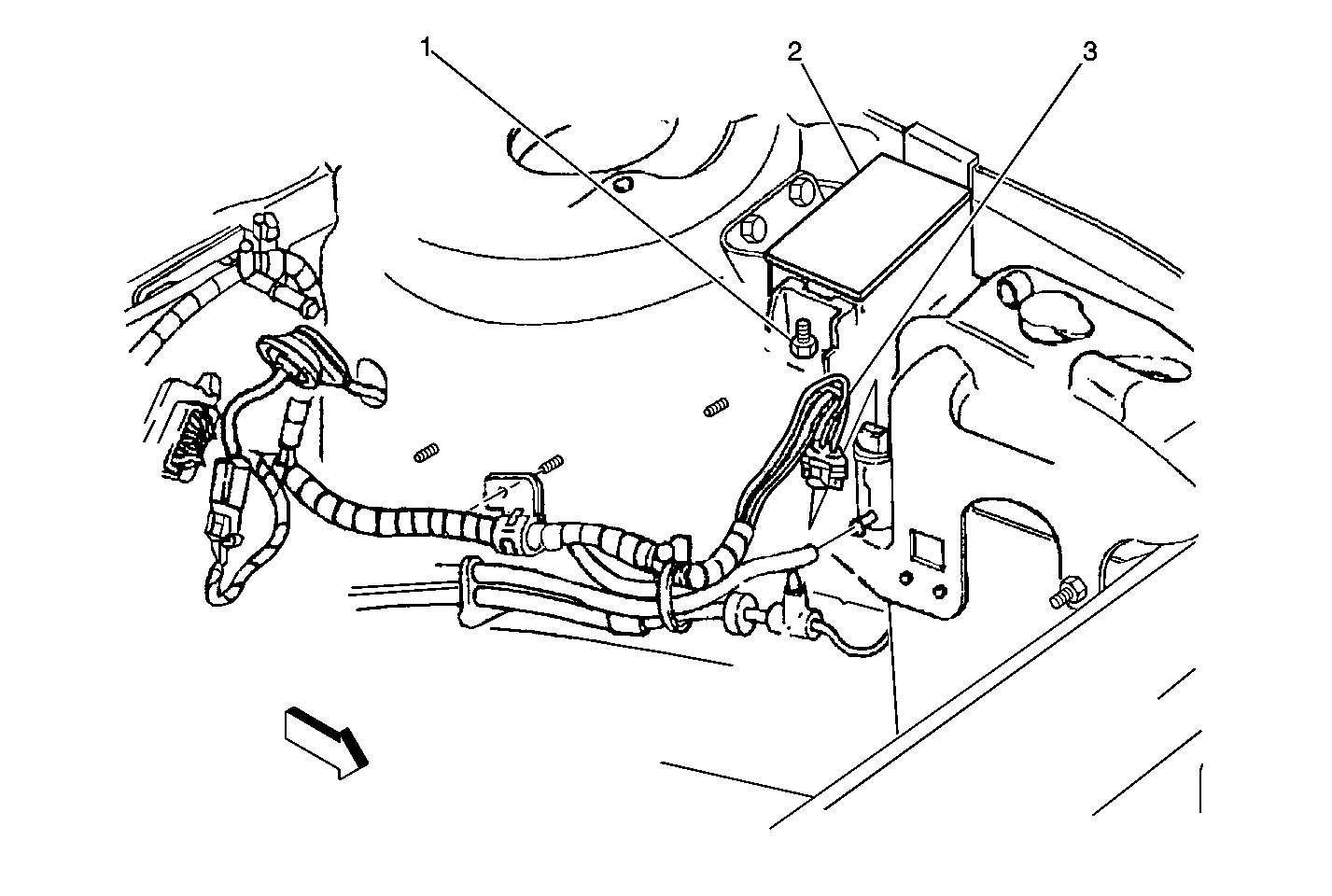 1
2
3