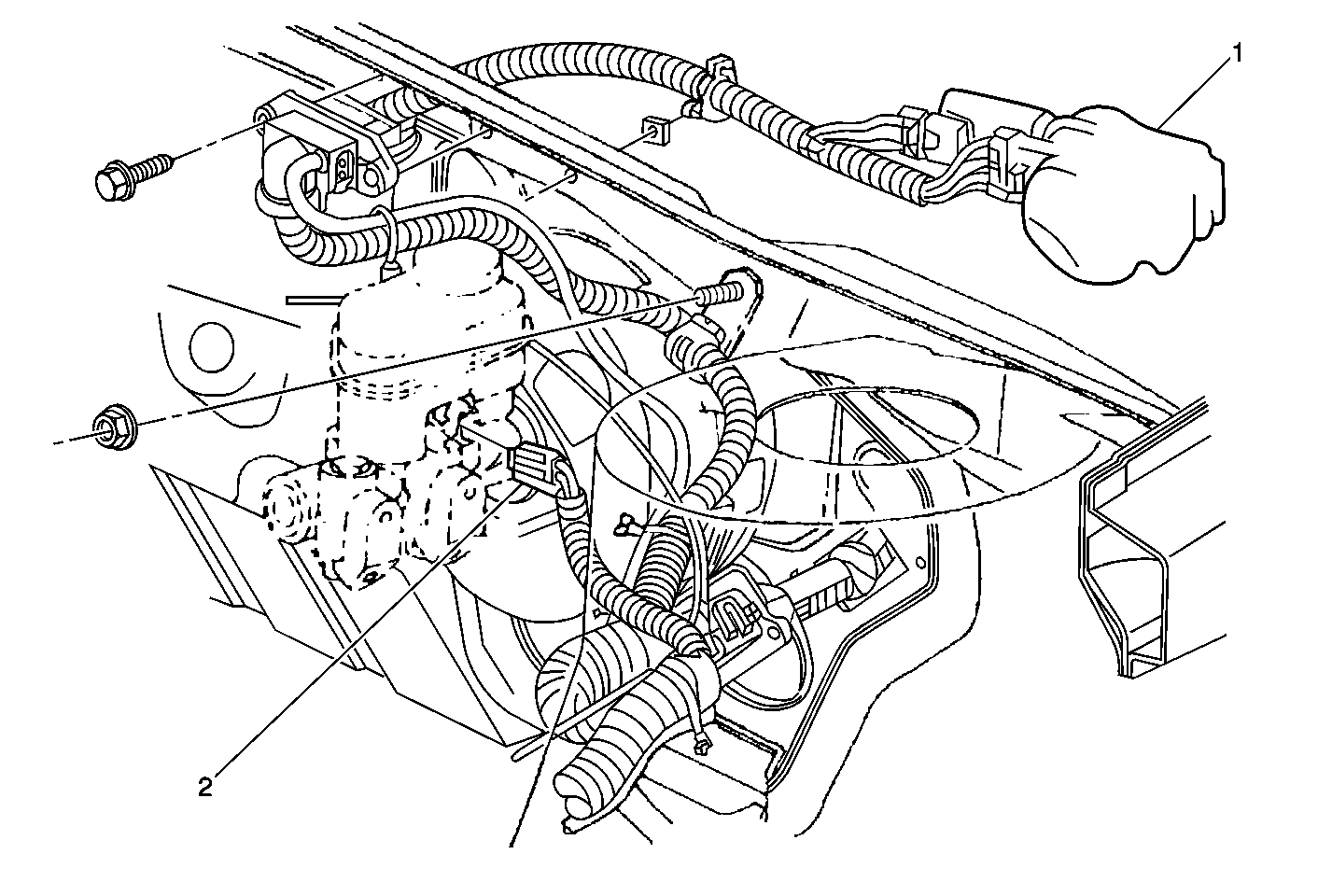 1
2