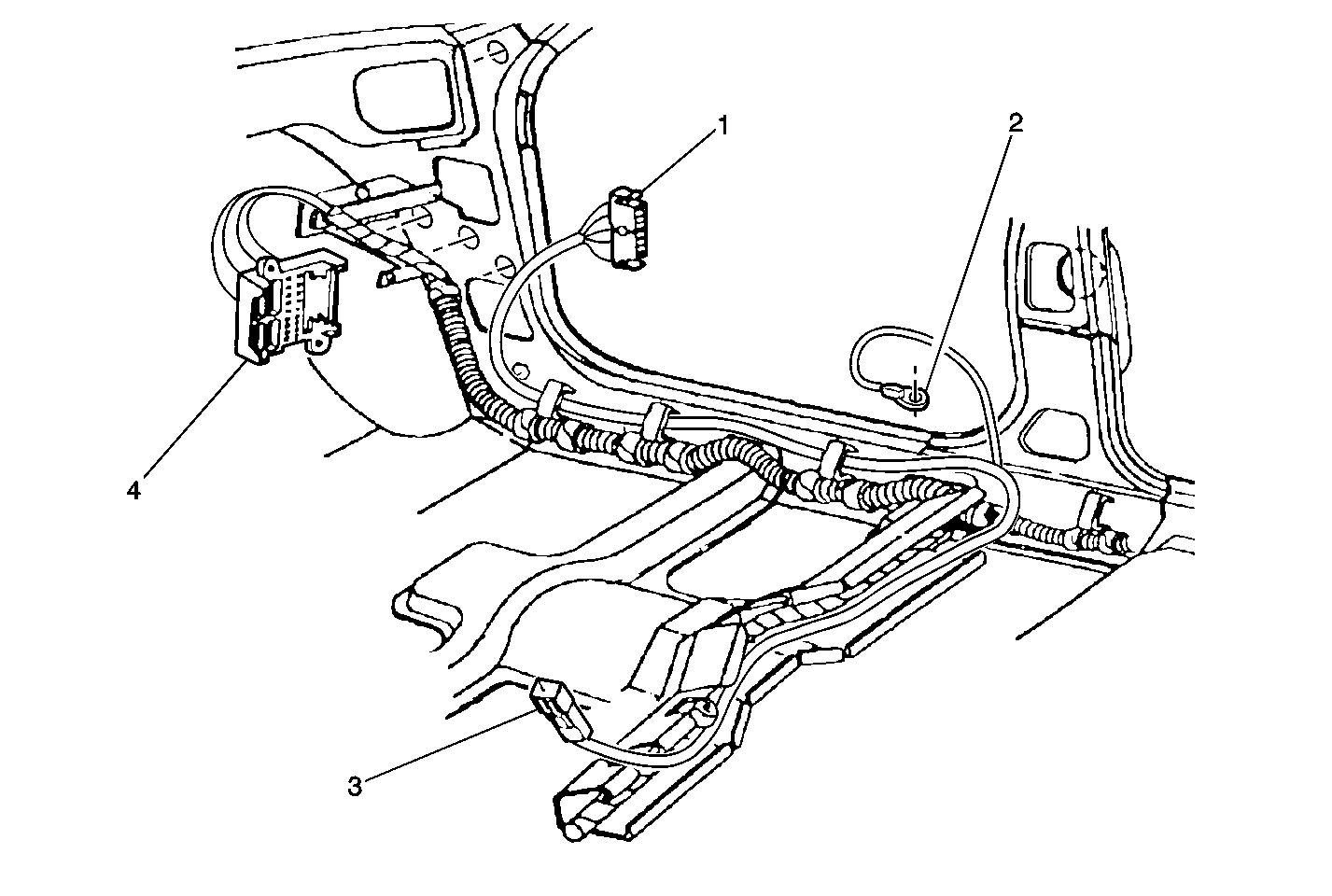 1
2
4
3