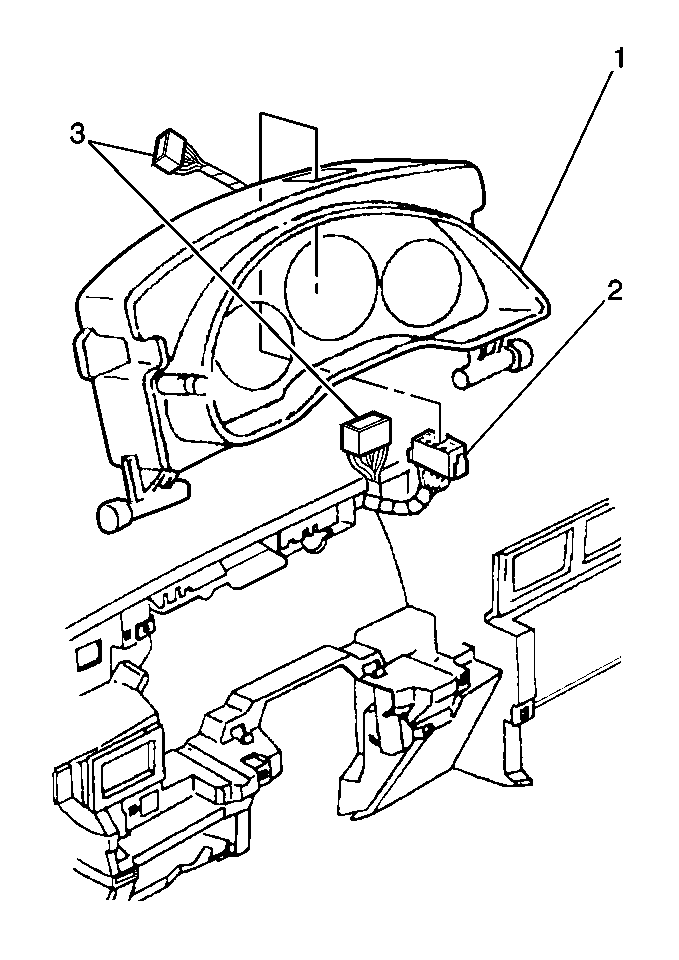 3
1
2