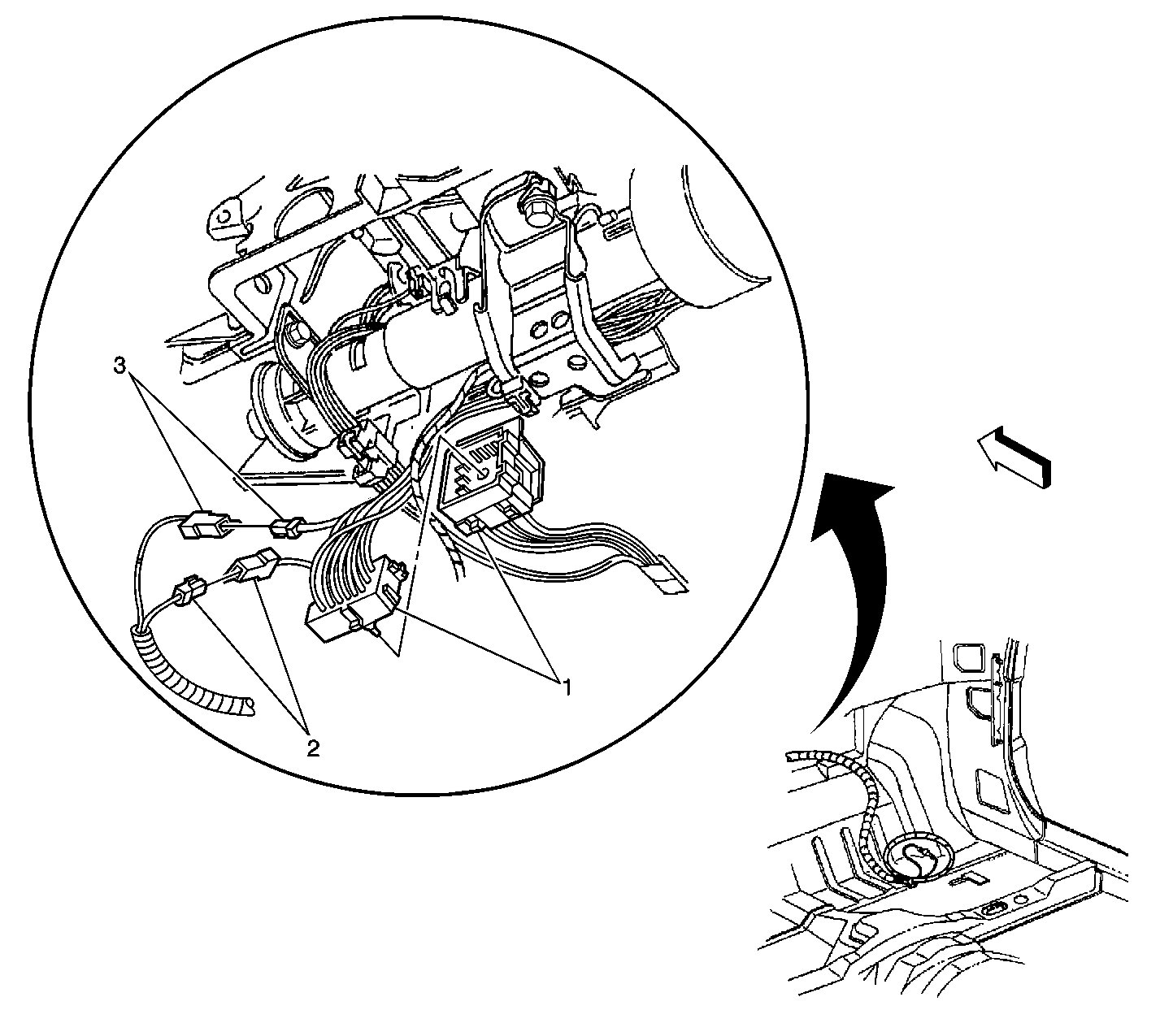 3
1
2