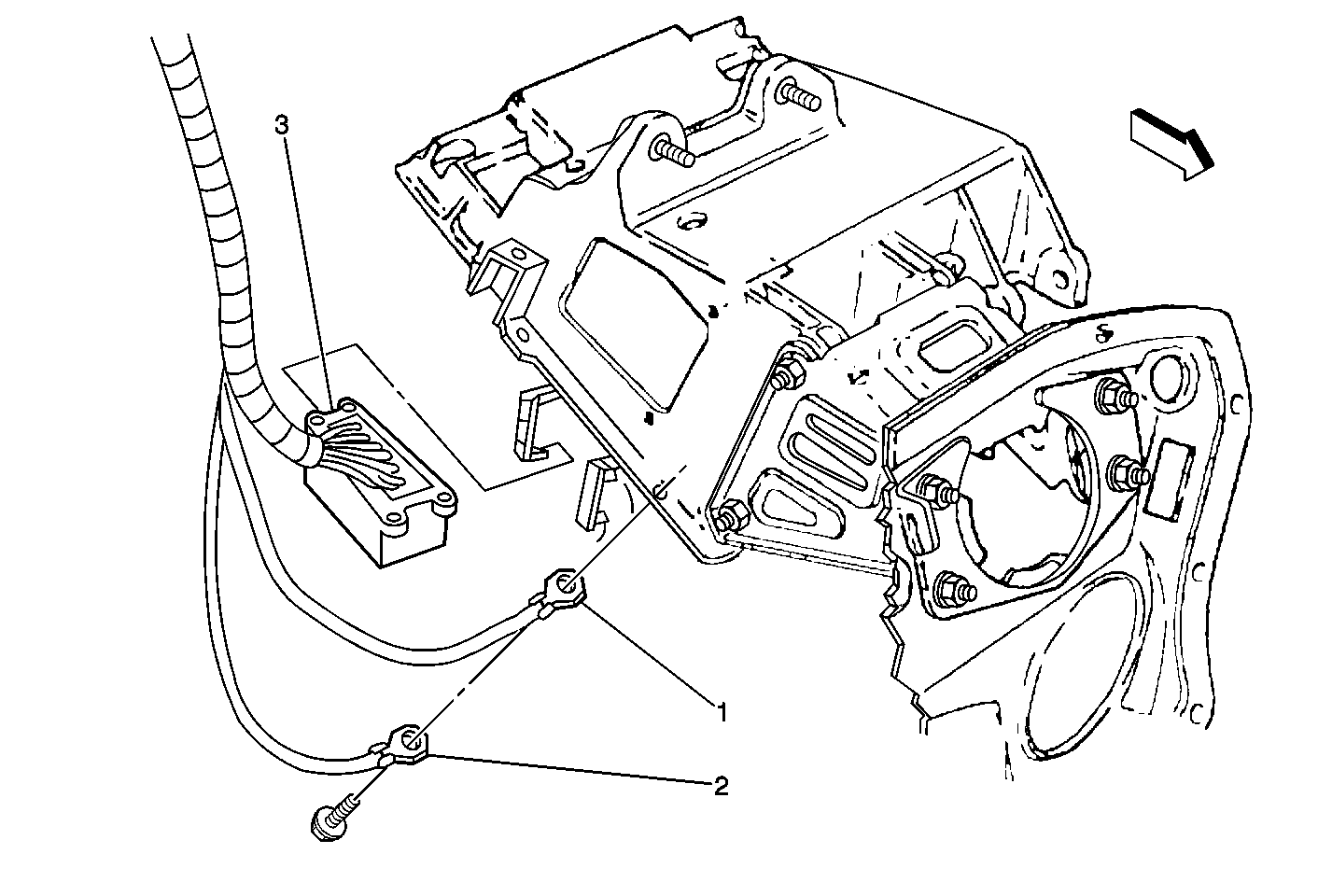 3
1
2