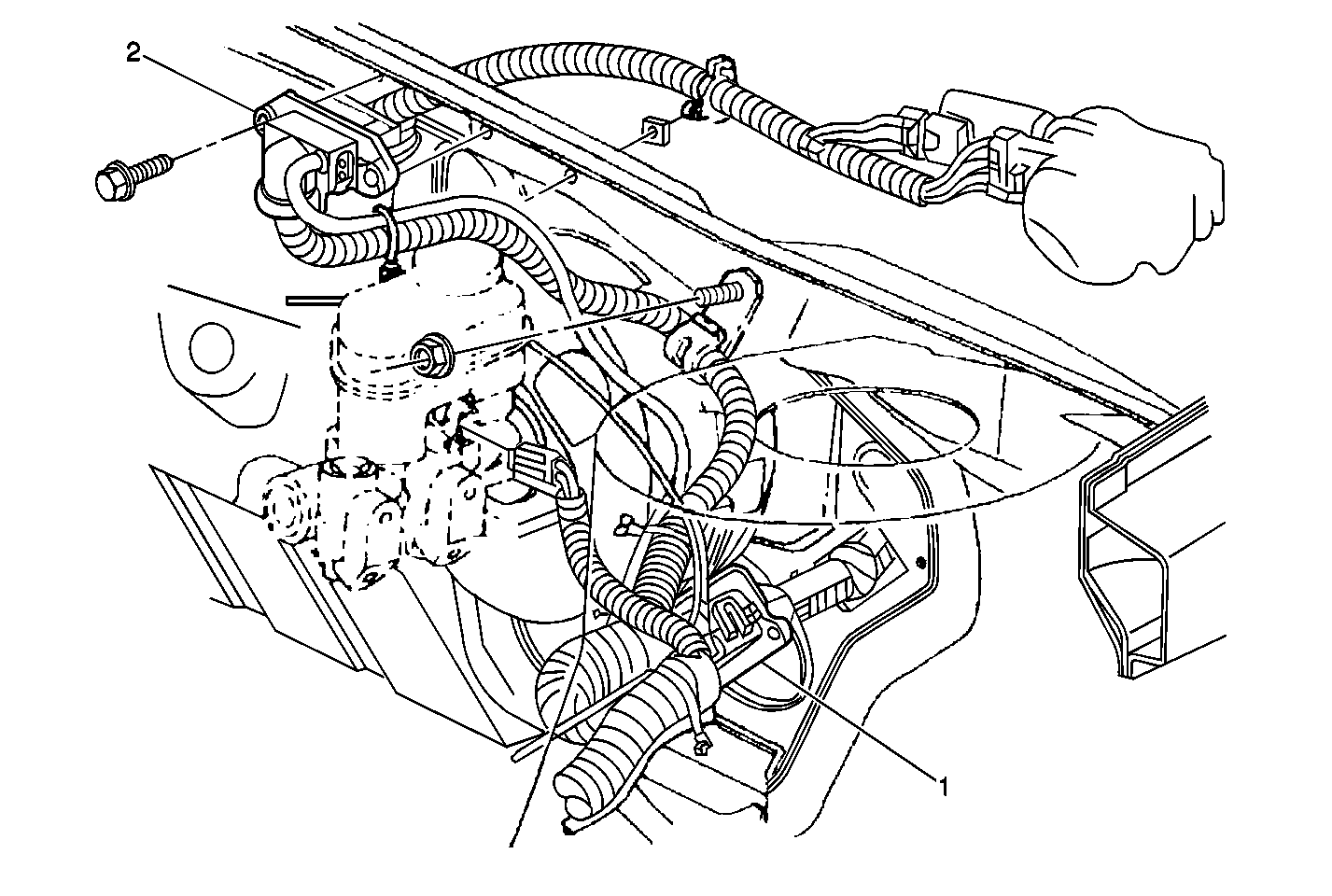 2

1