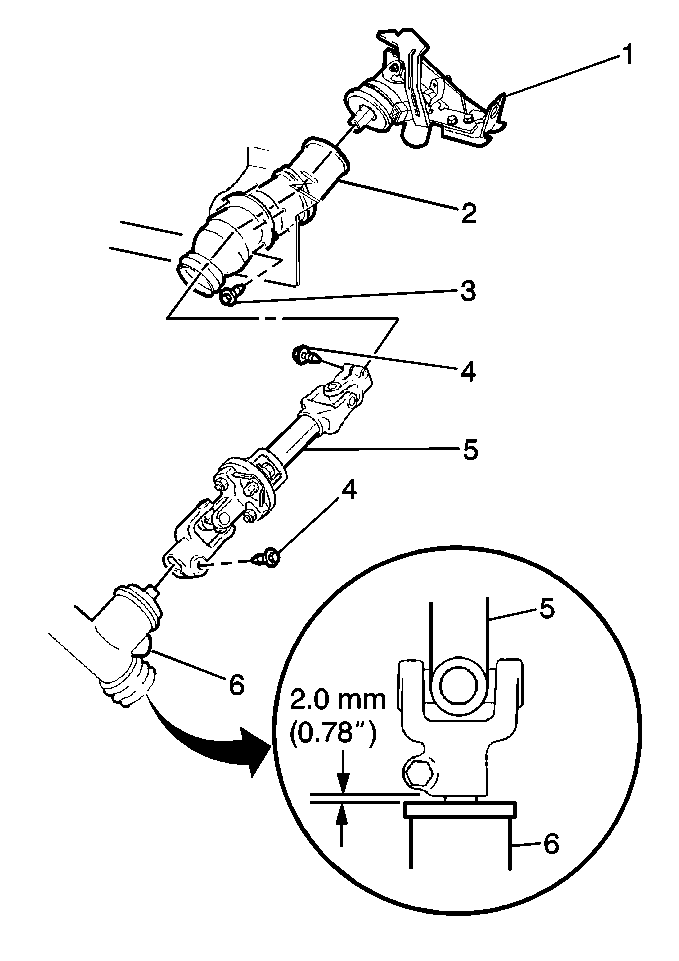 1
2
3
4
5
4
6
5
2.0 mm
(0.78")
6