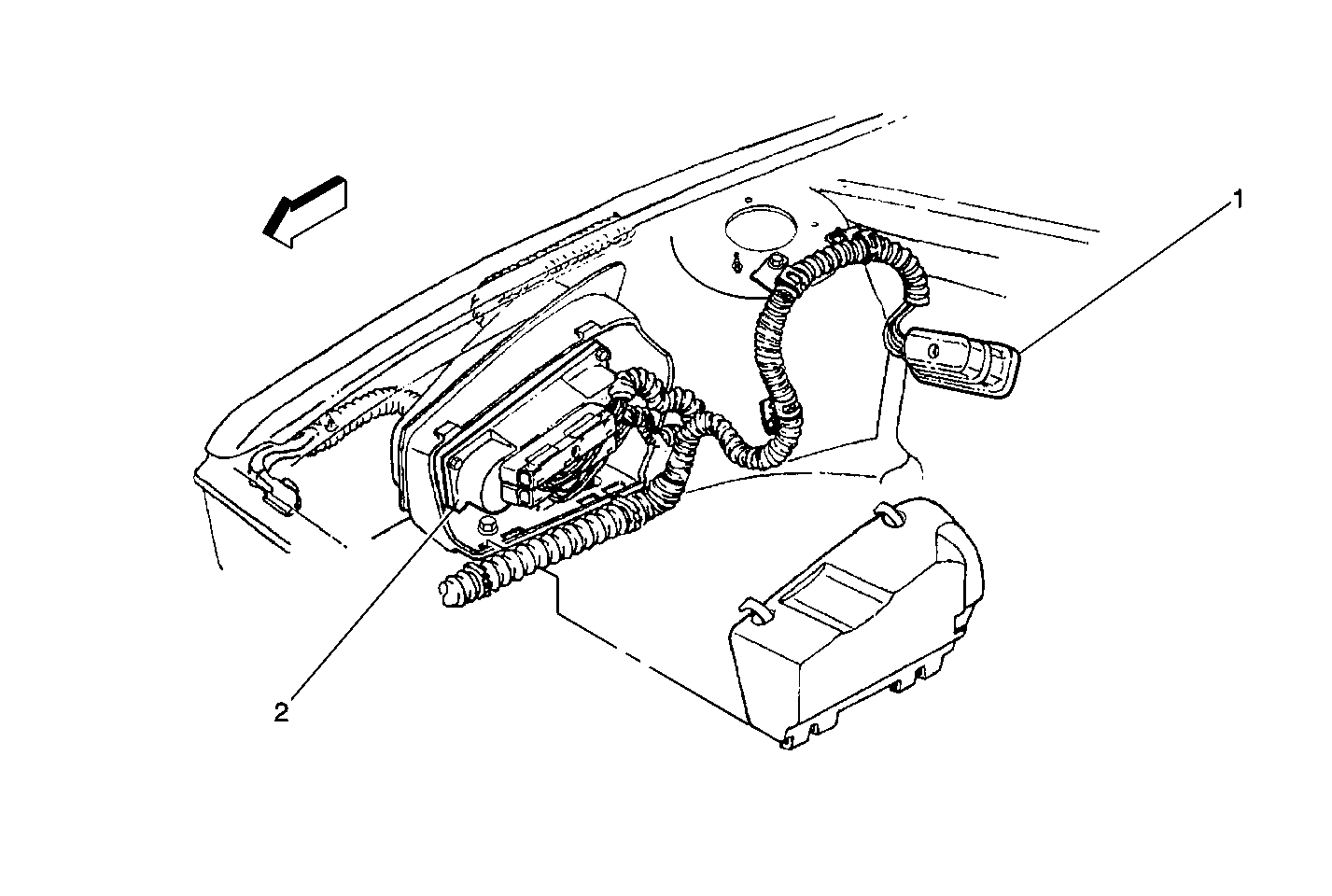 1

2