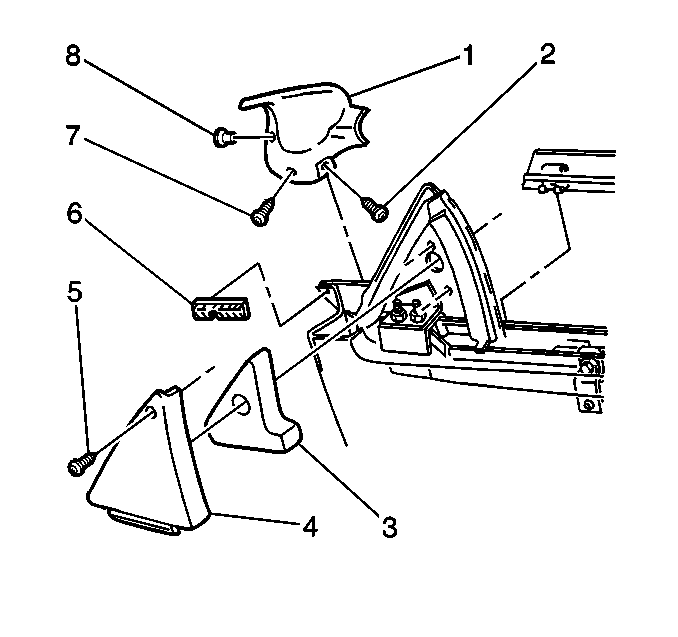 8
1
2
7
6
5
4
3