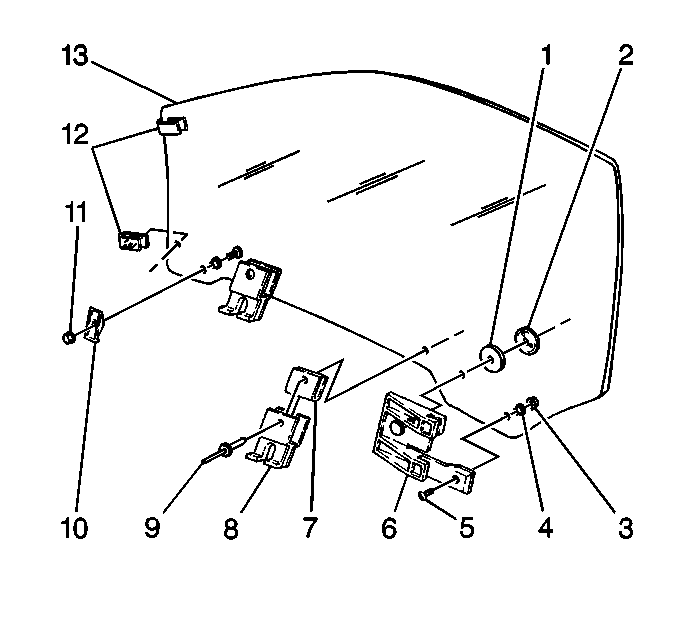 13
1
2
12
11
10
9
8
7
6
5
4
3