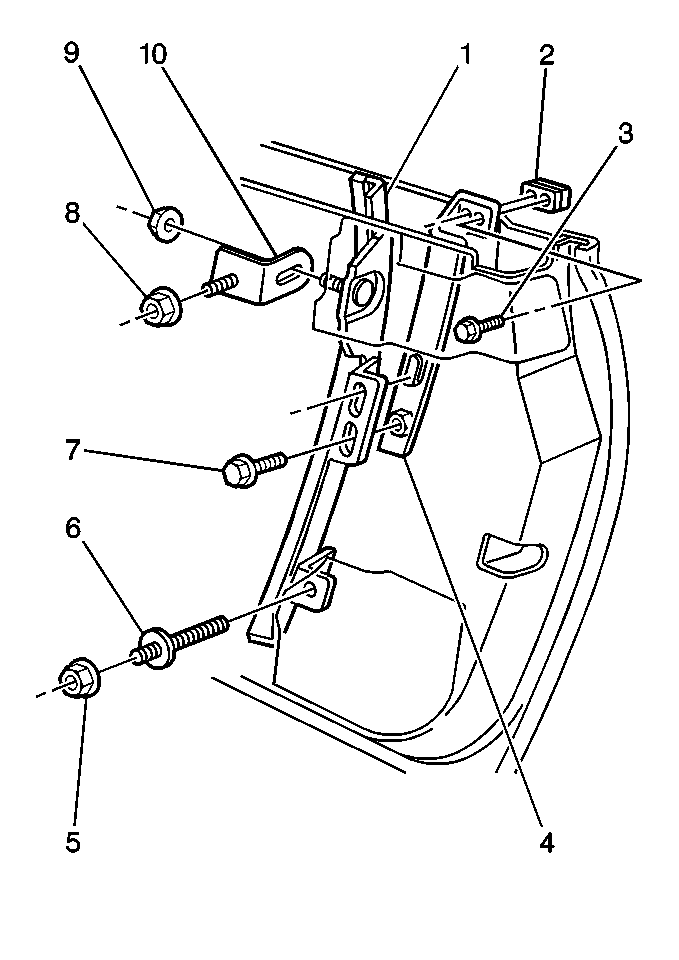 9
10
1
2
3
8
7
6
5
4