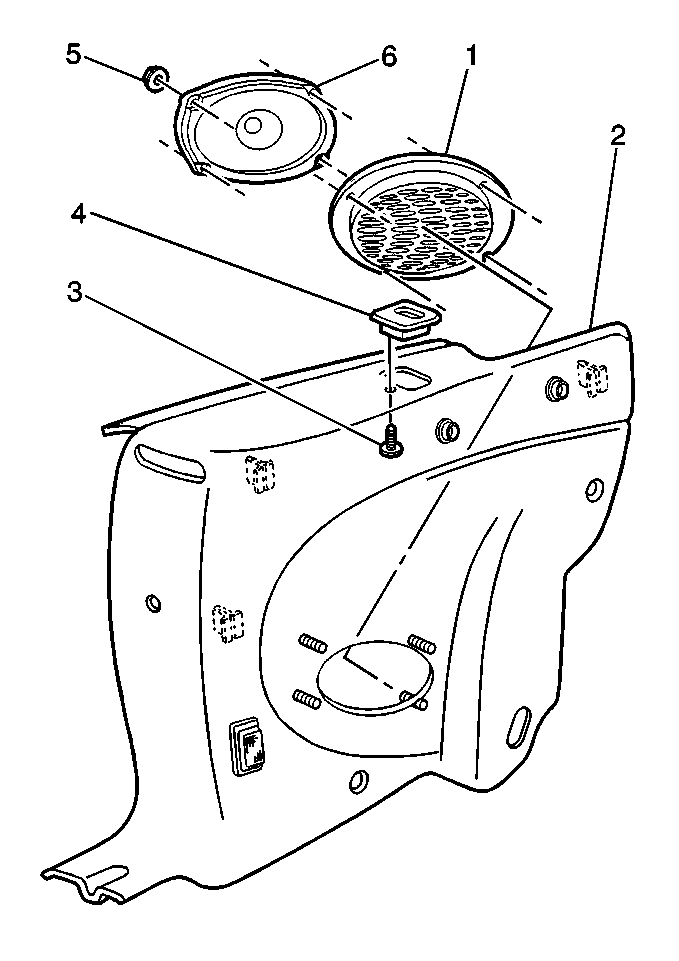 5
6
1
2
4
3