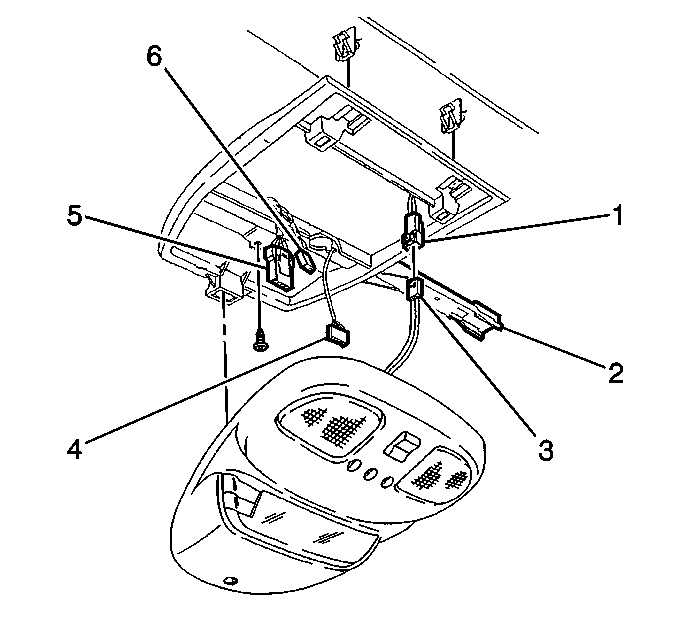 6
5
1
2
3
4