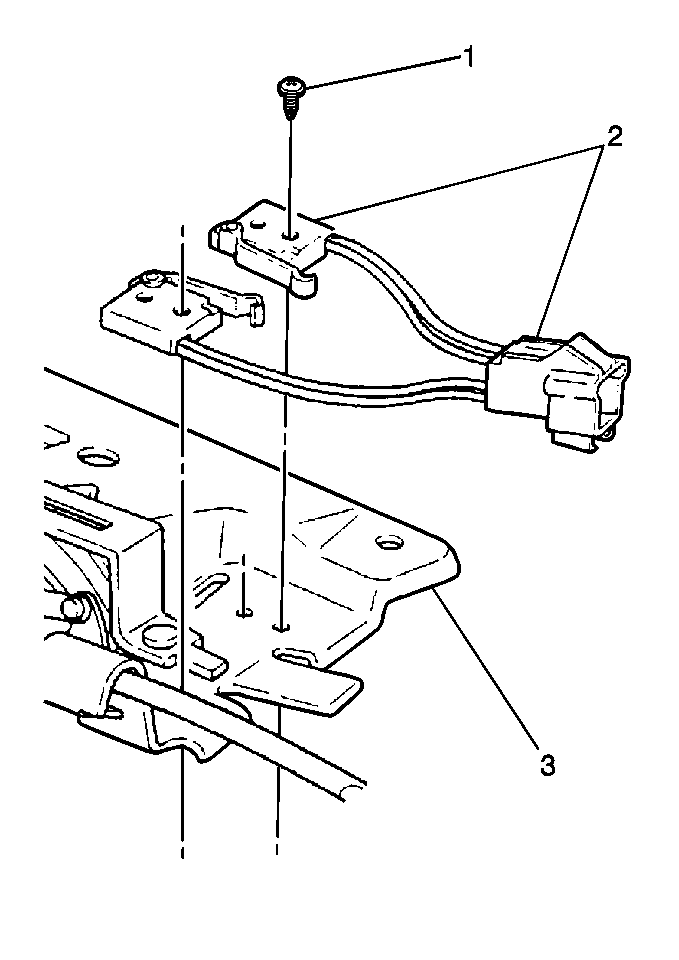 1
2
3