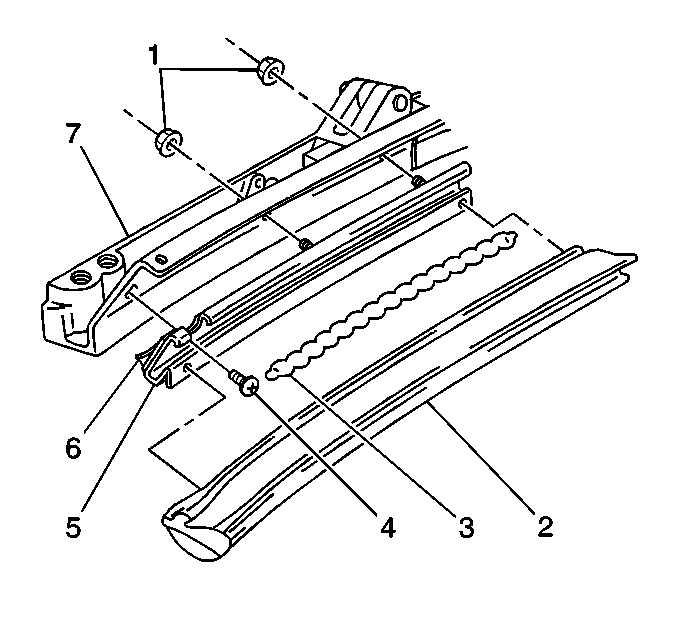 1
7
6
5
4
3
2