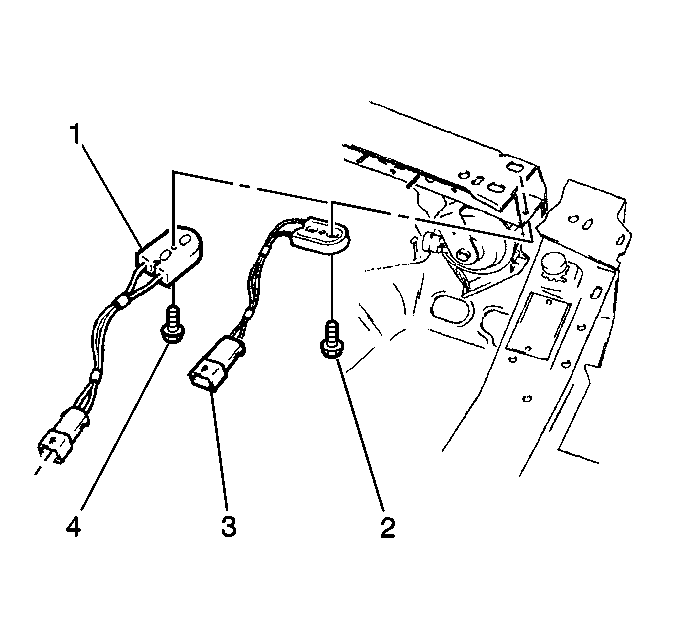 1

4

3

2