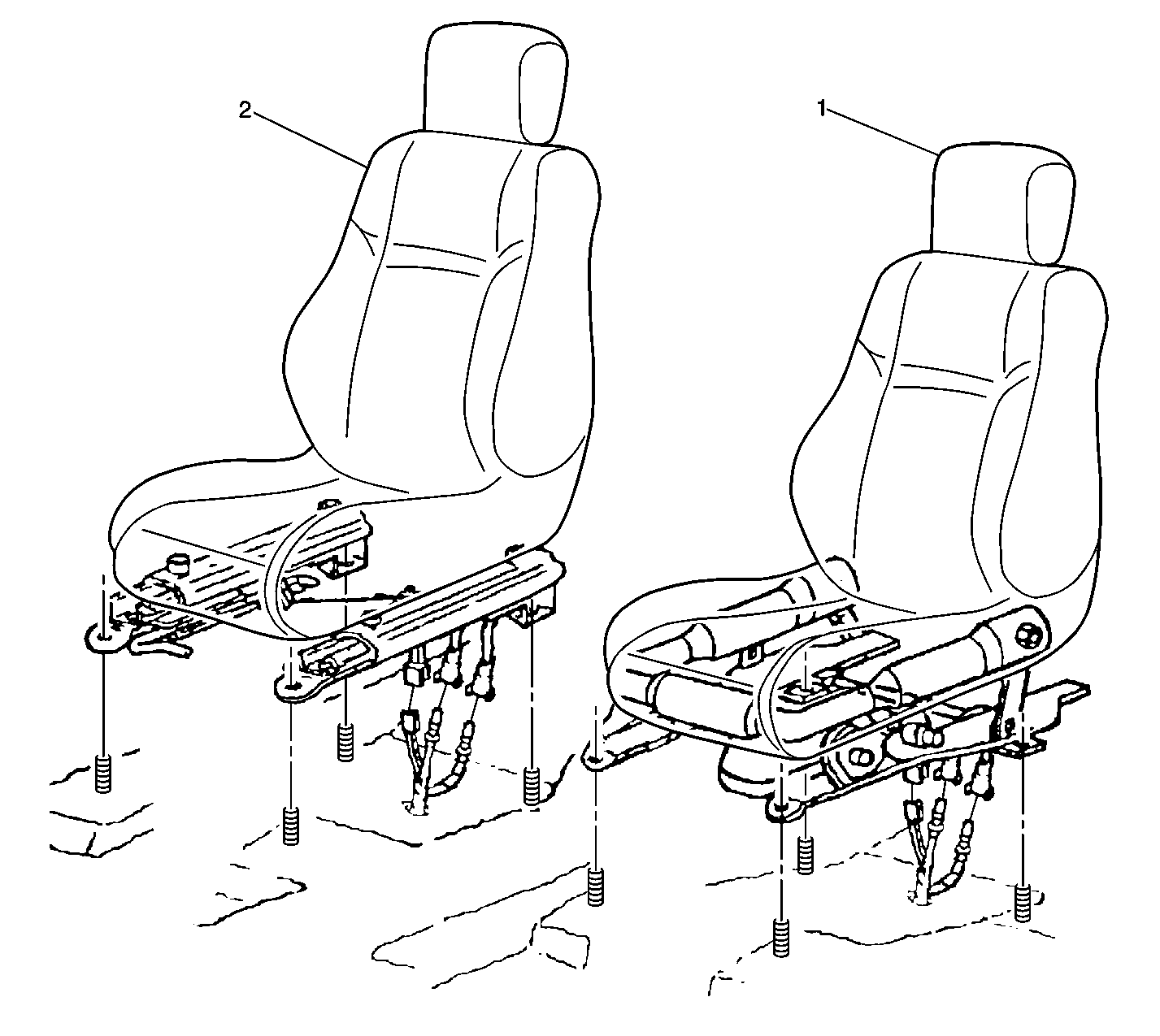 2

1