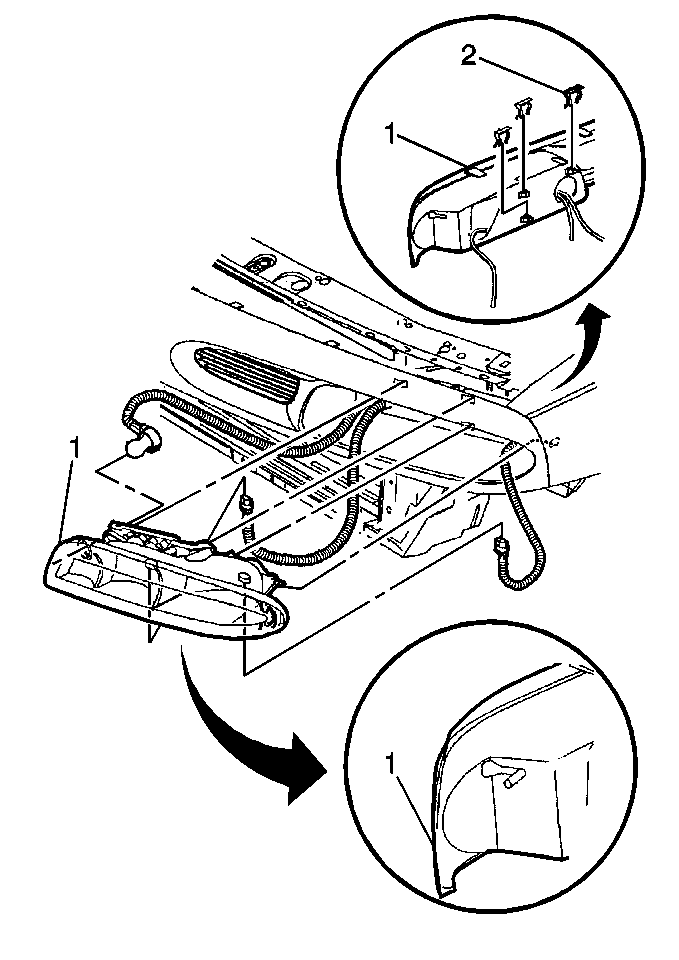 2
1
1
1