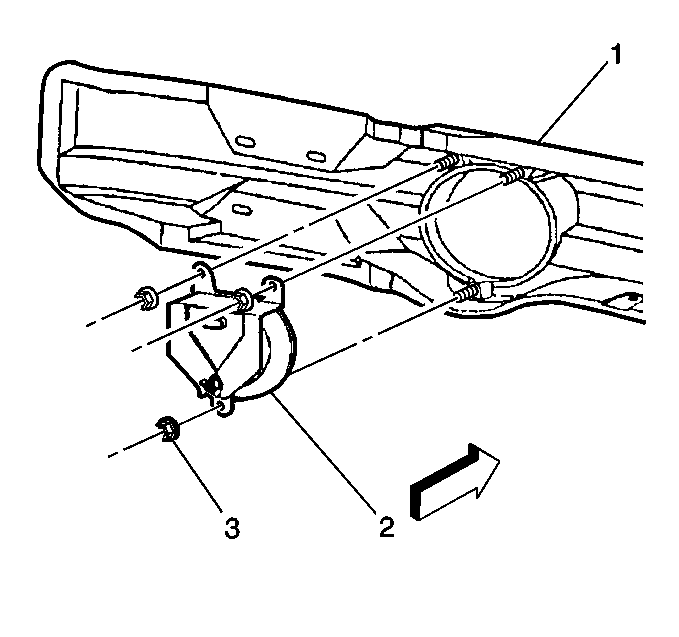 1
3
2