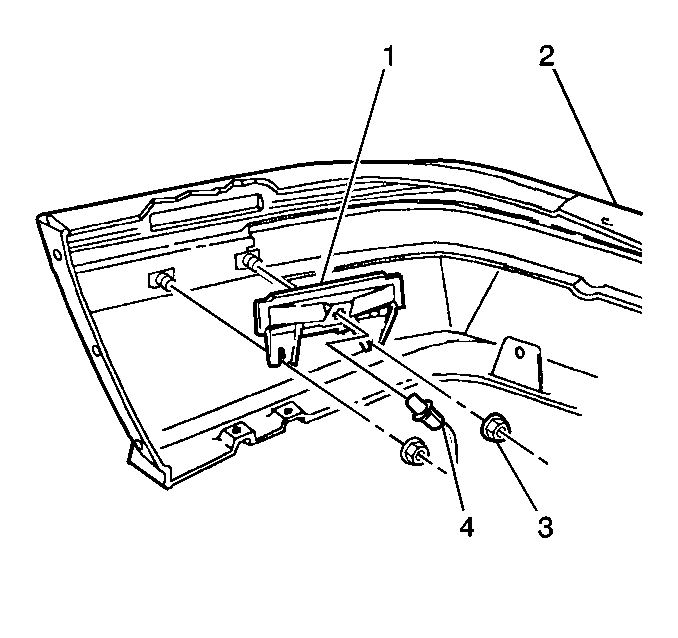 1
2
4
3