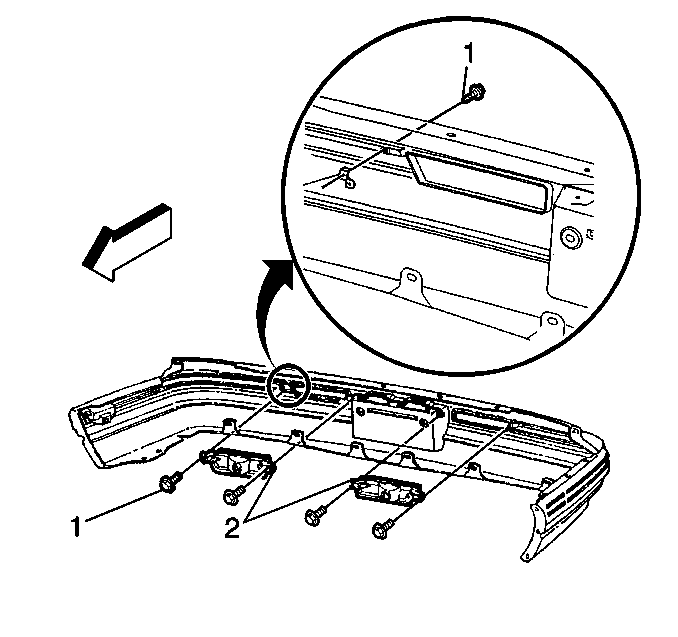 1
1
2