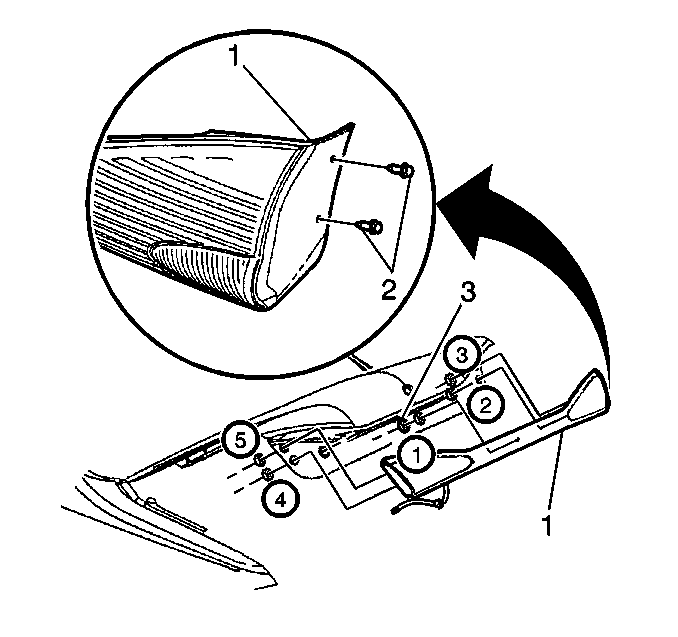 1
2
3
3
2
5
1
4
1