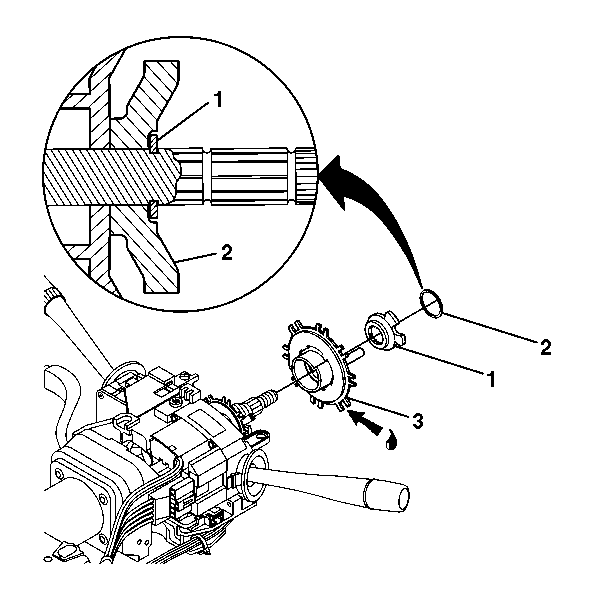 1
2
2
1
3