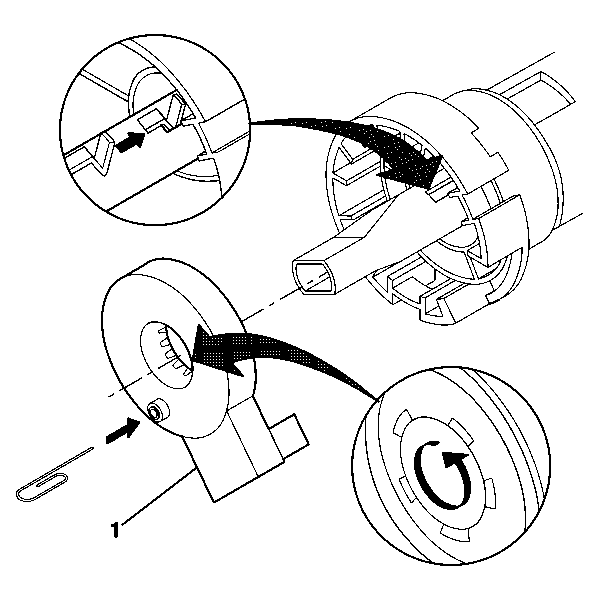 1