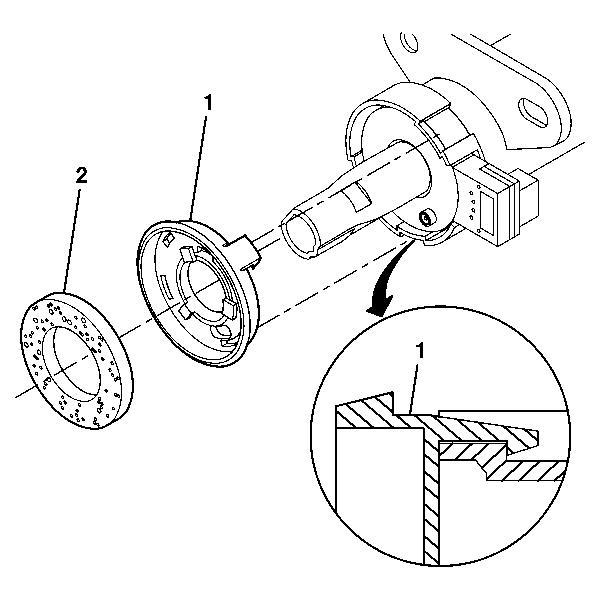 1
2
1