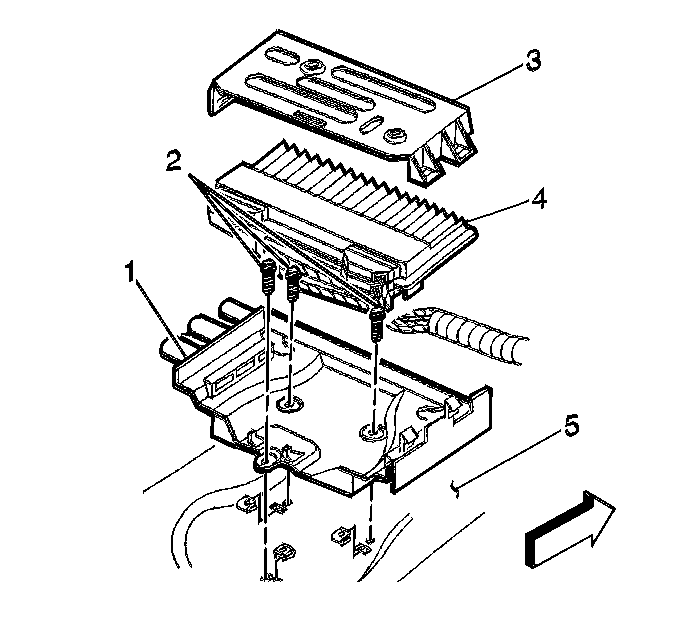 3
2
4
1
5