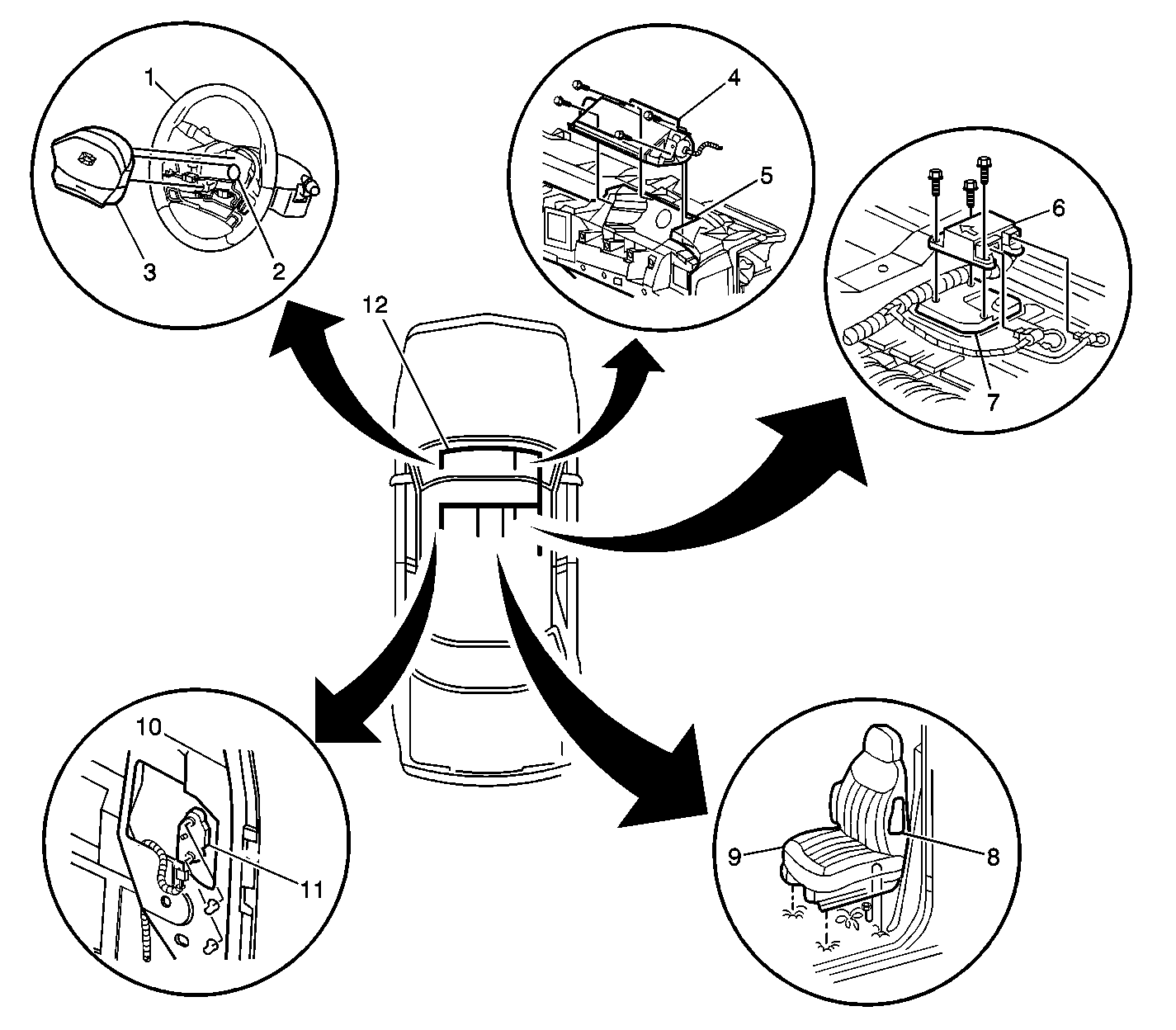 1
3
2
4
5
6
7
12
10
11
9
8